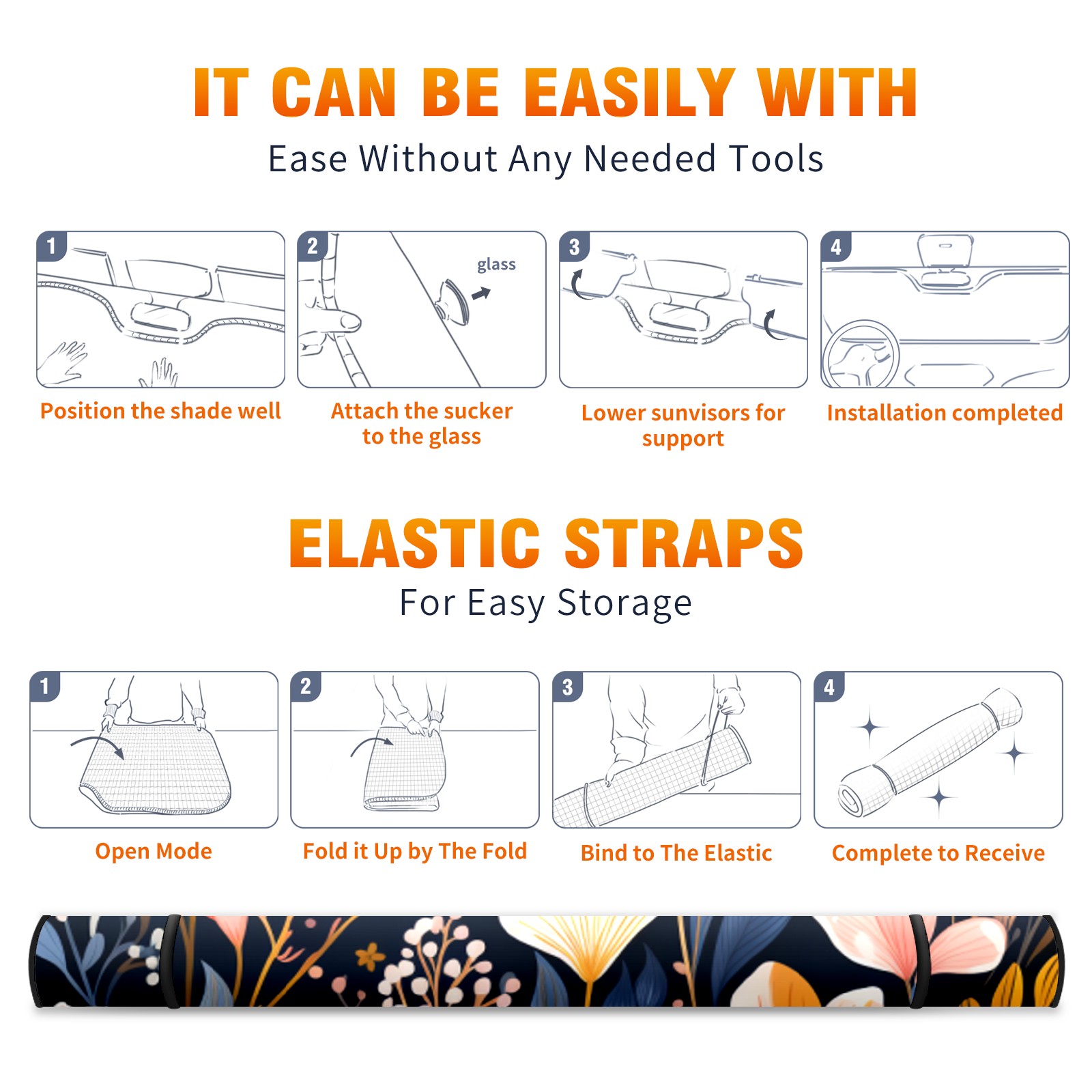 IT CAN BE EASILY WITH
Ease Without Any Needed Tools

1
Position the shade well

2
glass
Attach the sucker to the glass

3
Lower sunvisors for support

4
Installation completed

ELASTIC STRAPS
For Easy Storage

1
Open Mode

2
Fold it Up by The Fold

3
Bind to The Elastic

4
Complete to Receive