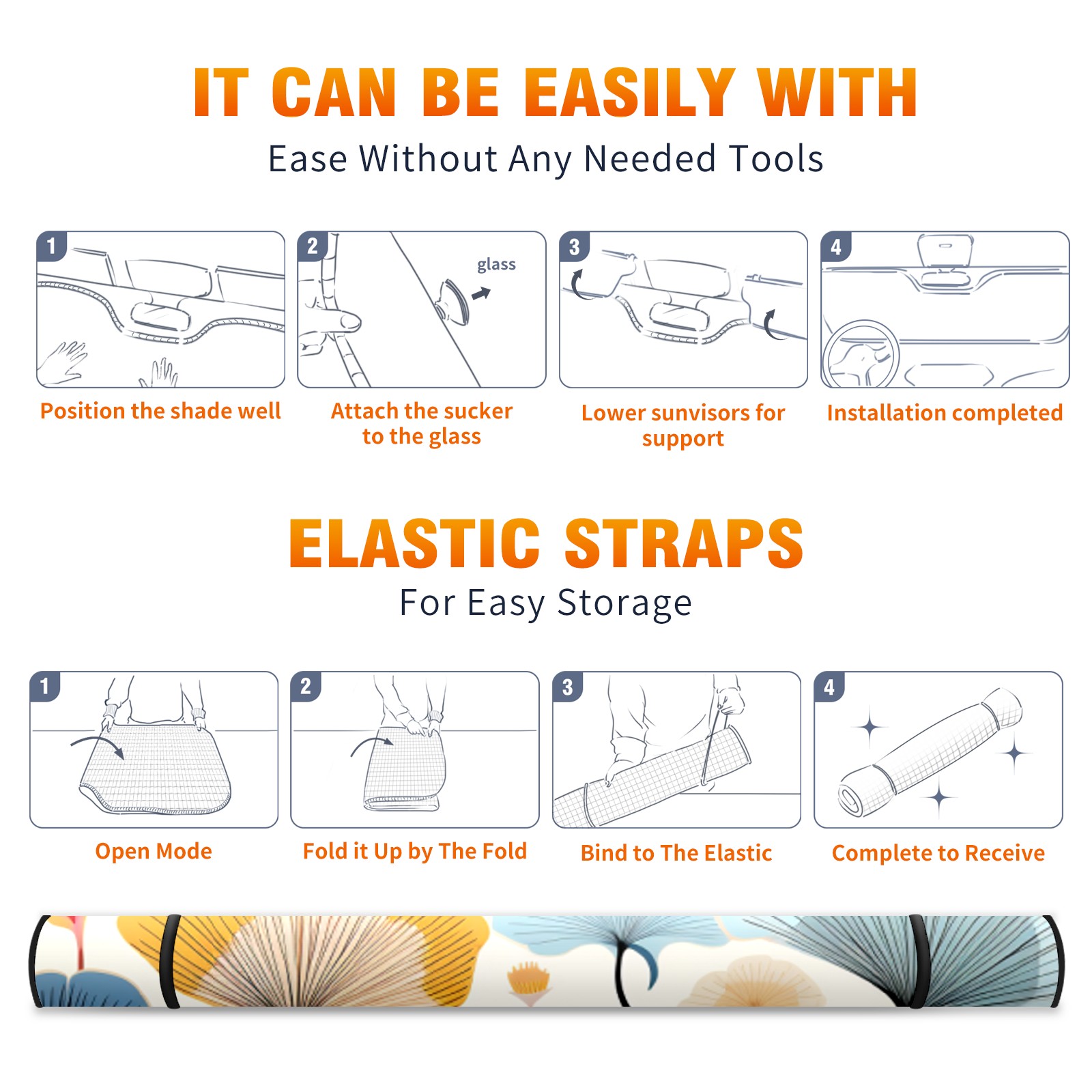 IT CAN BE EASILY WITH

Ease Without Any Needed Tools

1

Position the shade well

2

glass

Attach the sucker to the glass

3

Lower sunvisors for support

4

Installation completed

ELASTIC STRAPS

For Easy Storage

1

Open Mode

2

Fold it Up by The Fold

3

Bind to The Elastic

4

Complete to Receive