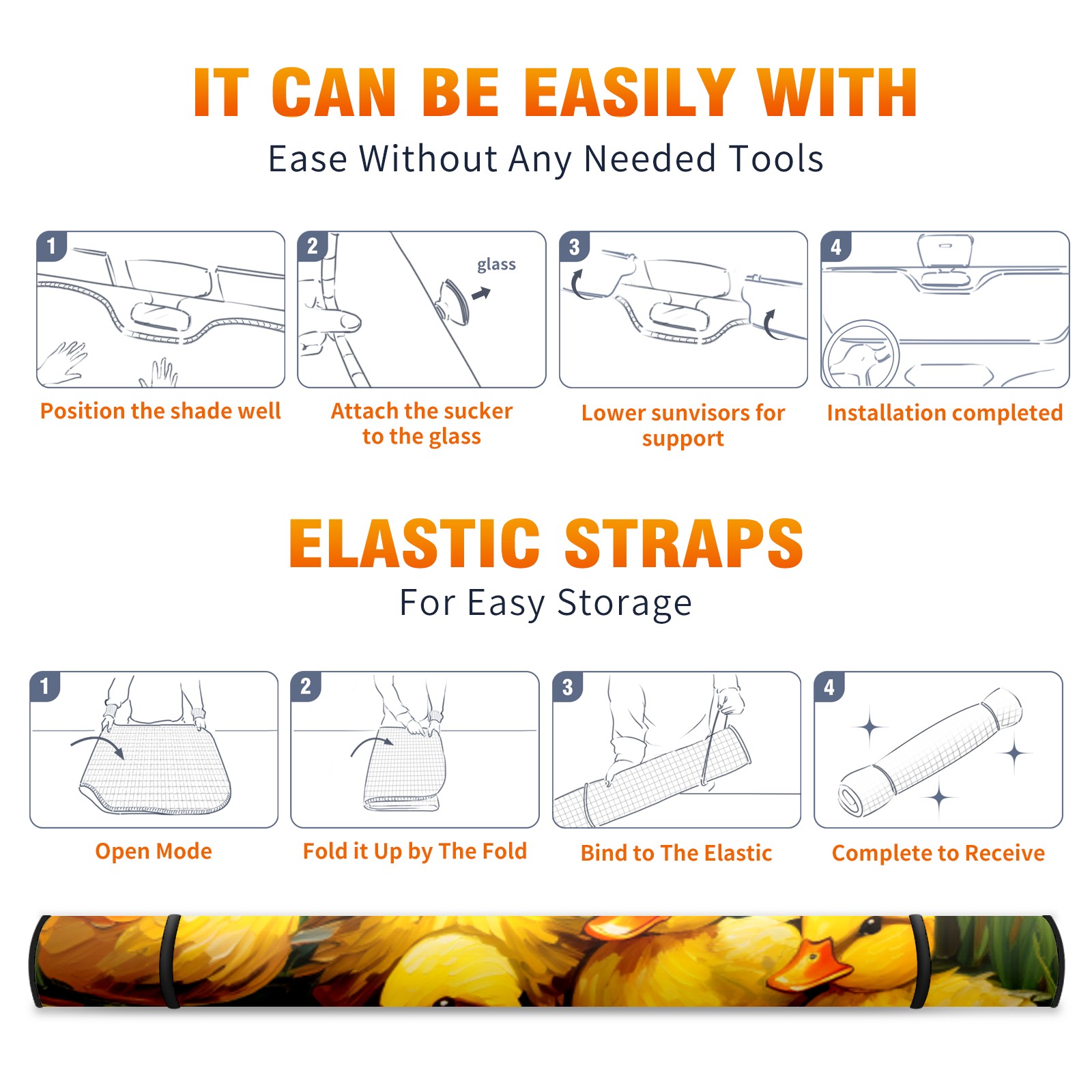 IT CAN BE EASILY WITH
Ease Without Any Needed Tools

1
Position the shade well

2
glass
Attach the sucker to the glass

3
Lower sunvisors for support

4
Installation completed

ELASTIC STRAPS
For Easy Storage

1
Open Mode

2
Fold it Up by The Fold

3
Bind to The Elastic

4
Complete to Receive