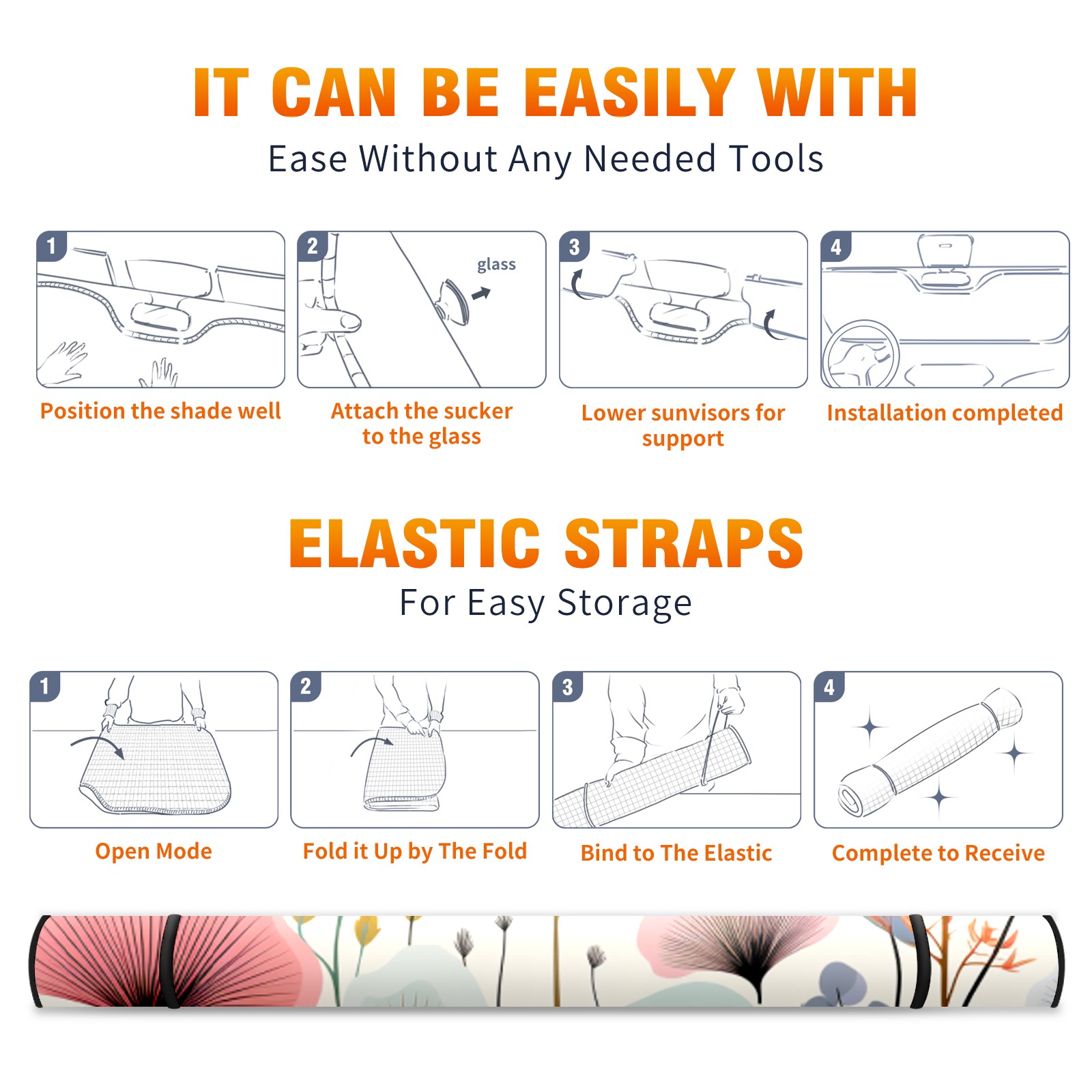 IT CAN BE EASILY WITH

Ease Without Any Needed Tools

1

Position the shade well

2

glass

Attach the sucker to the glass

3

Lower sunvisors for support

4

Installation completed

ELASTIC STRAPS

For Easy Storage

1

Open Mode

2

Fold it Up by The Fold

3

Bind to The Elastic

4

Complete to Receive