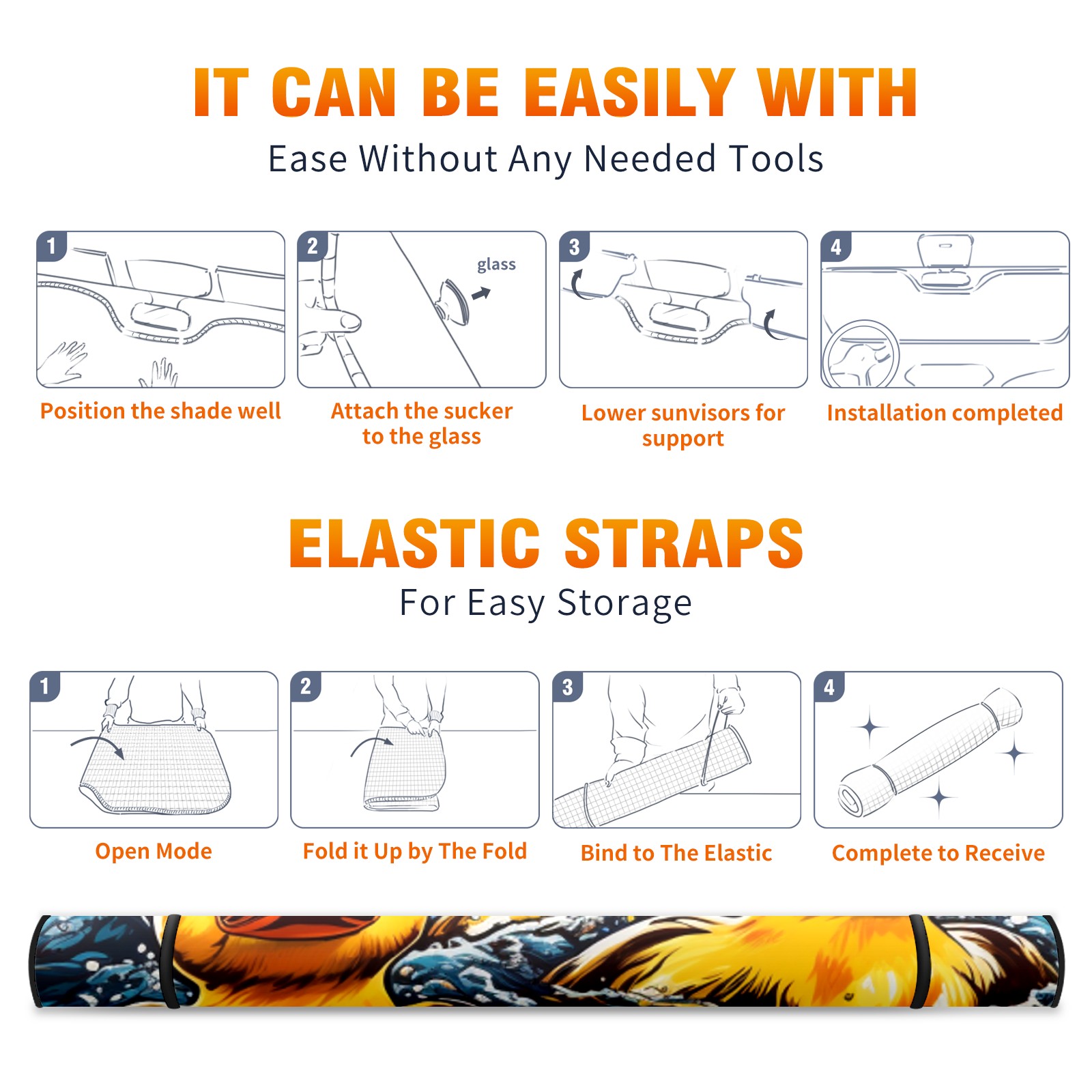 IT CAN BE EASILY WITH
Ease Without Any Needed Tools

1
Position the shade well

2
glass
Attach the sucker to the glass

3
Lower sunvisors for support

4
Installation completed

ELASTIC STRAPS
For Easy Storage

1
Open Mode

2
Fold it Up by The Fold

3
Bind to The Elastic

4
Complete to Receive