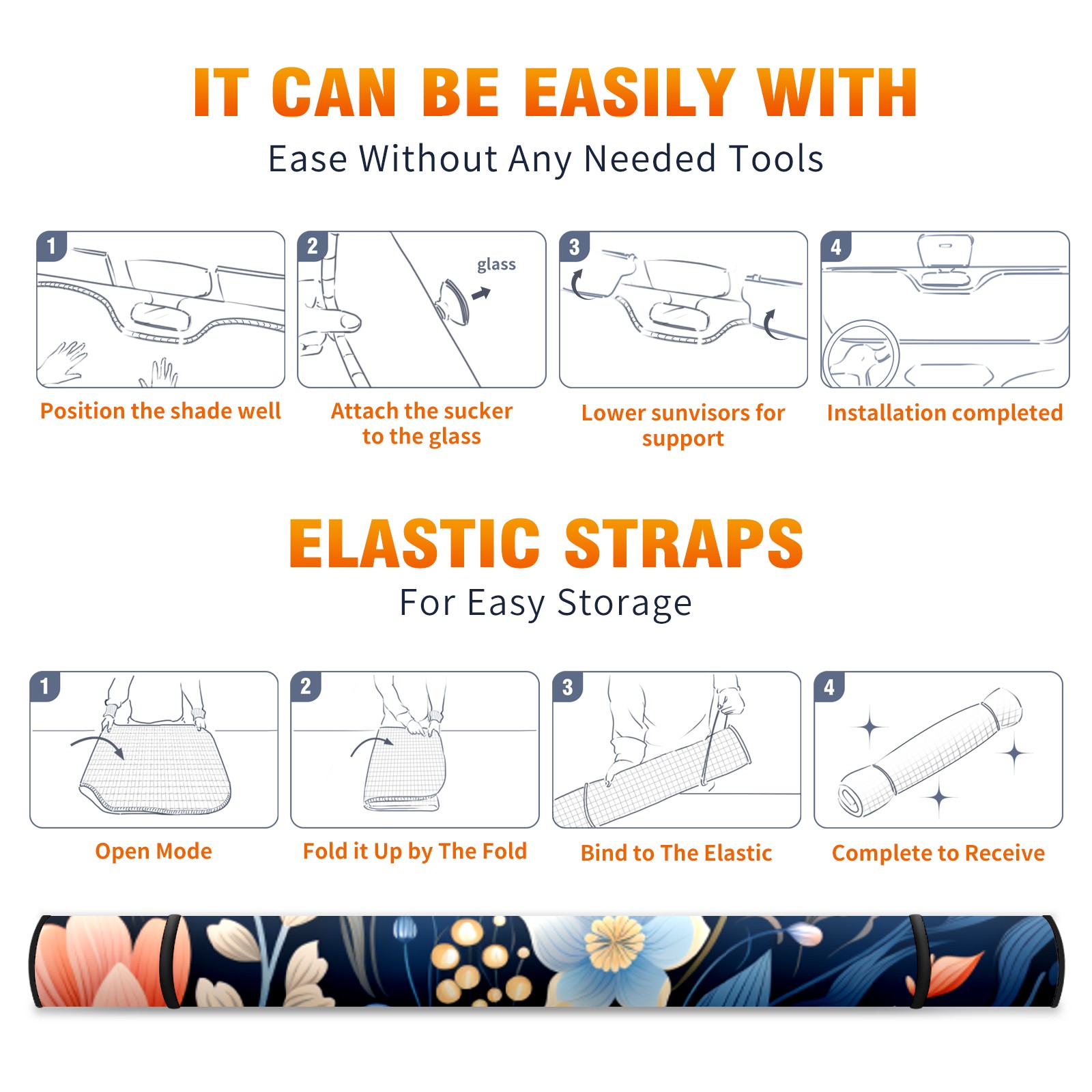 IT CAN BE EASILY WITH

Ease Without Any Needed Tools

1

Position the shade well

2

glass

Attach the sucker to the glass

3

Lower sunvisors for support

4

Installation completed

ELASTIC STRAPS

For Easy Storage

1

Open Mode

2

Fold it Up by The Fold

3

Bind to The Elastic

4

Complete to Receive