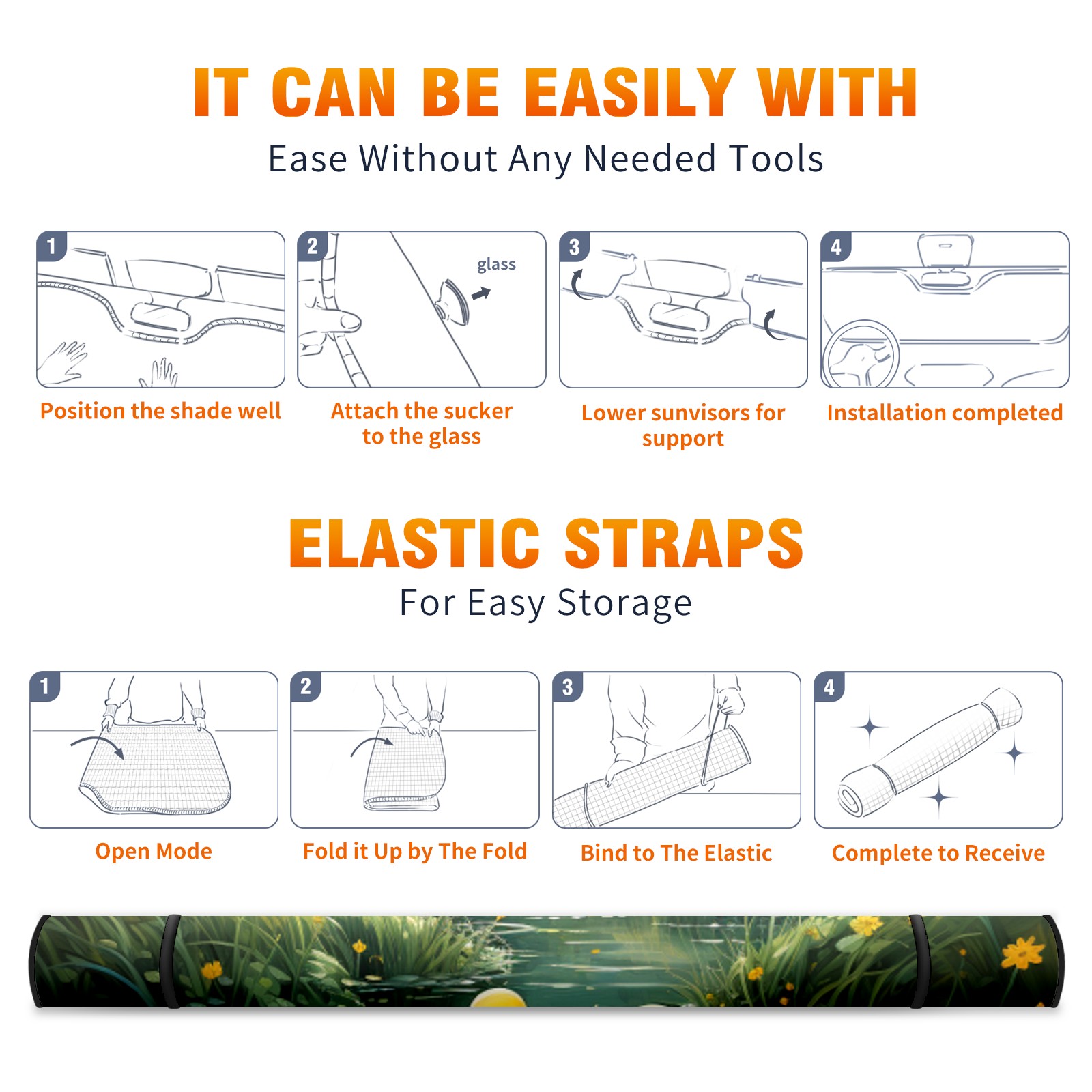 IT CAN BE EASILY WITH

Ease Without Any Needed Tools

1

Position the shade well

2

glass

Attach the sucker to the glass

3

Lower sunvisors for support

4

Installation completed

ELASTIC STRAPS

For Easy Storage

1

Open Mode

2

Fold it Up by The Fold

3

Bind to The Elastic

4

Complete to Receive