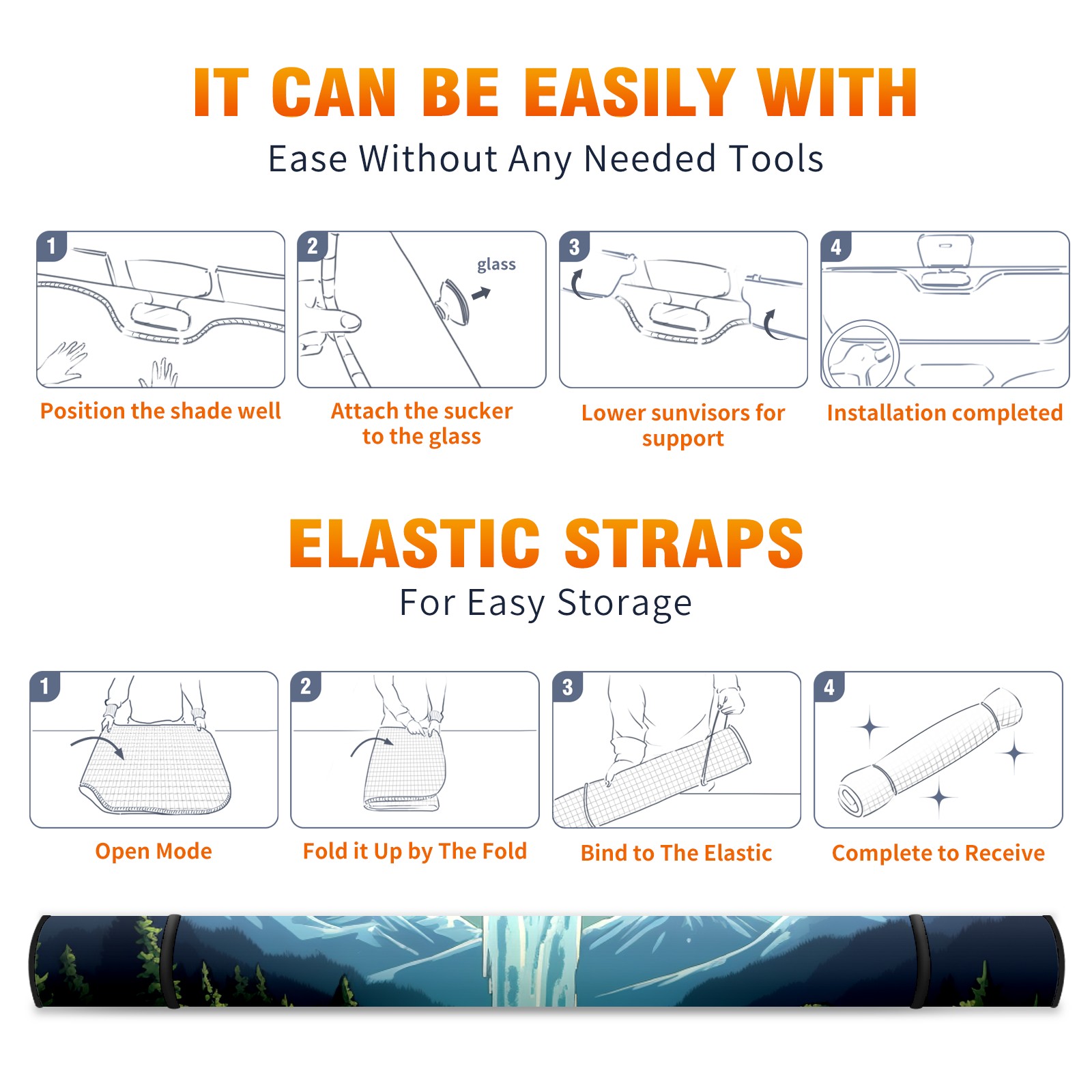 IT CAN BE EASILY WITH

Ease Without Any Needed Tools

1

Position the shade well

2

glass

Attach the sucker to the glass

3

Lower sunvisors for support

4

Installation completed

ELASTIC STRAPS

For Easy Storage

1

Open Mode

2

Fold it Up by The Fold

3

Bind to The Elastic

4

Complete to Receive