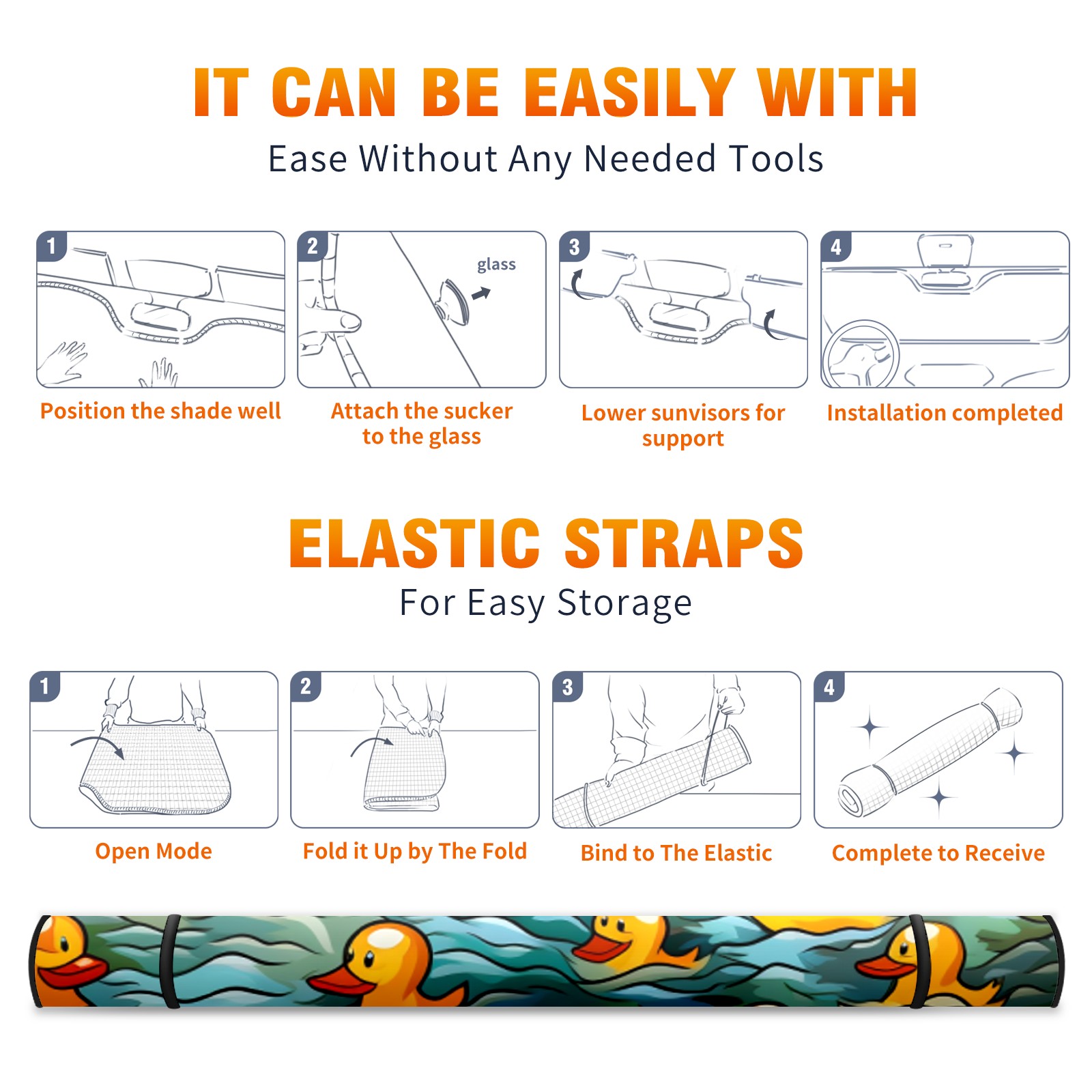 IT CAN BE EASILY WITH

Ease Without Any Needed Tools

1

Position the shade well

2

glass

Attach the sucker to the glass

3

Lower sunvisors for support

4

Installation completed

ELASTIC STRAPS

For Easy Storage

1

Open Mode

2

Fold it Up by The Fold

3

Bind to The Elastic

4

Complete to Receive