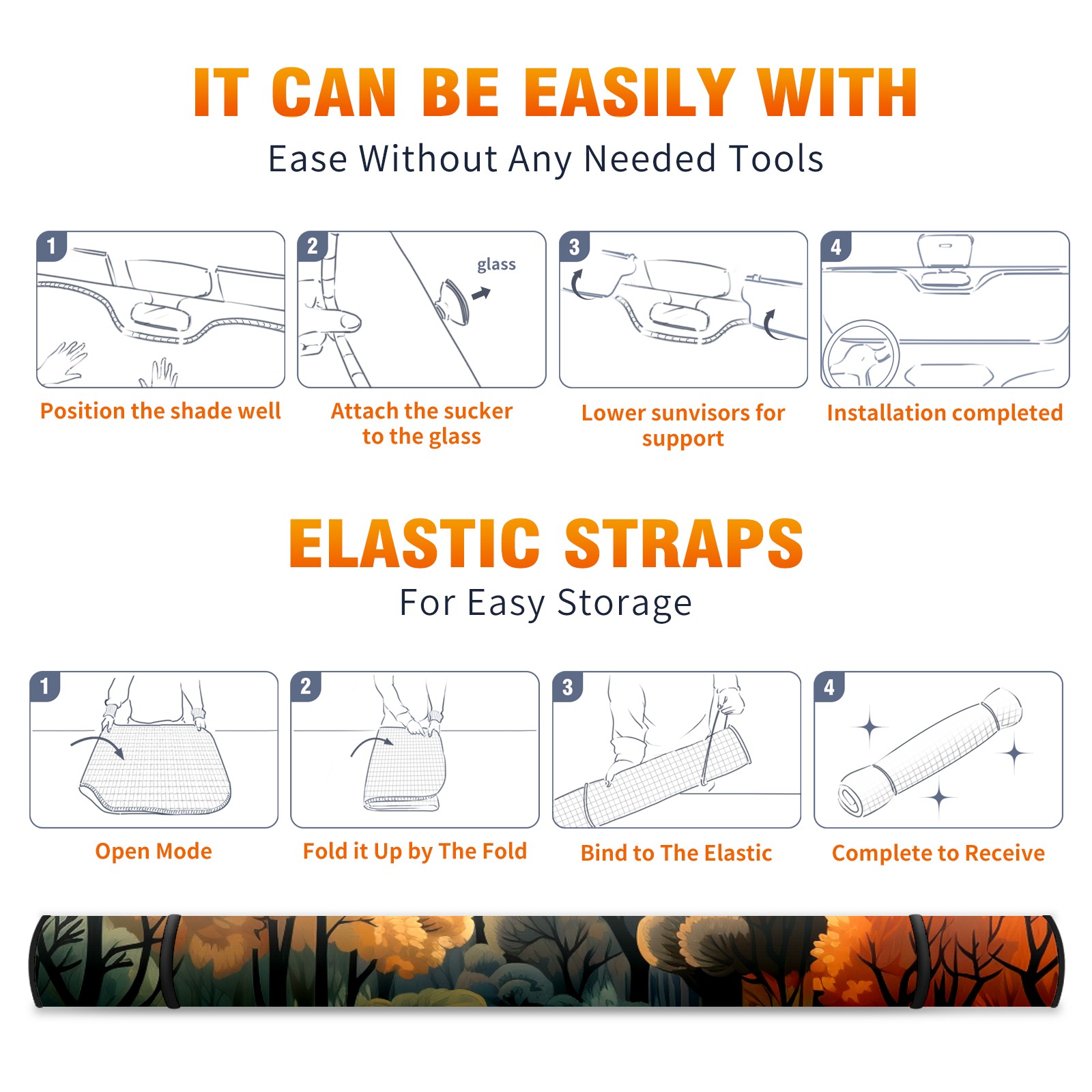 IT CAN BE EASILY WITH
Ease Without Any Needed Tools

1
Position the shade well

2
glass
Attach the sucker to the glass

3
Lower sunvisors for support

4
Installation completed

ELASTIC STRAPS
For Easy Storage

1
Open Mode

2
Fold it Up by The Fold

3
Bind to The Elastic

4
Complete to Receive