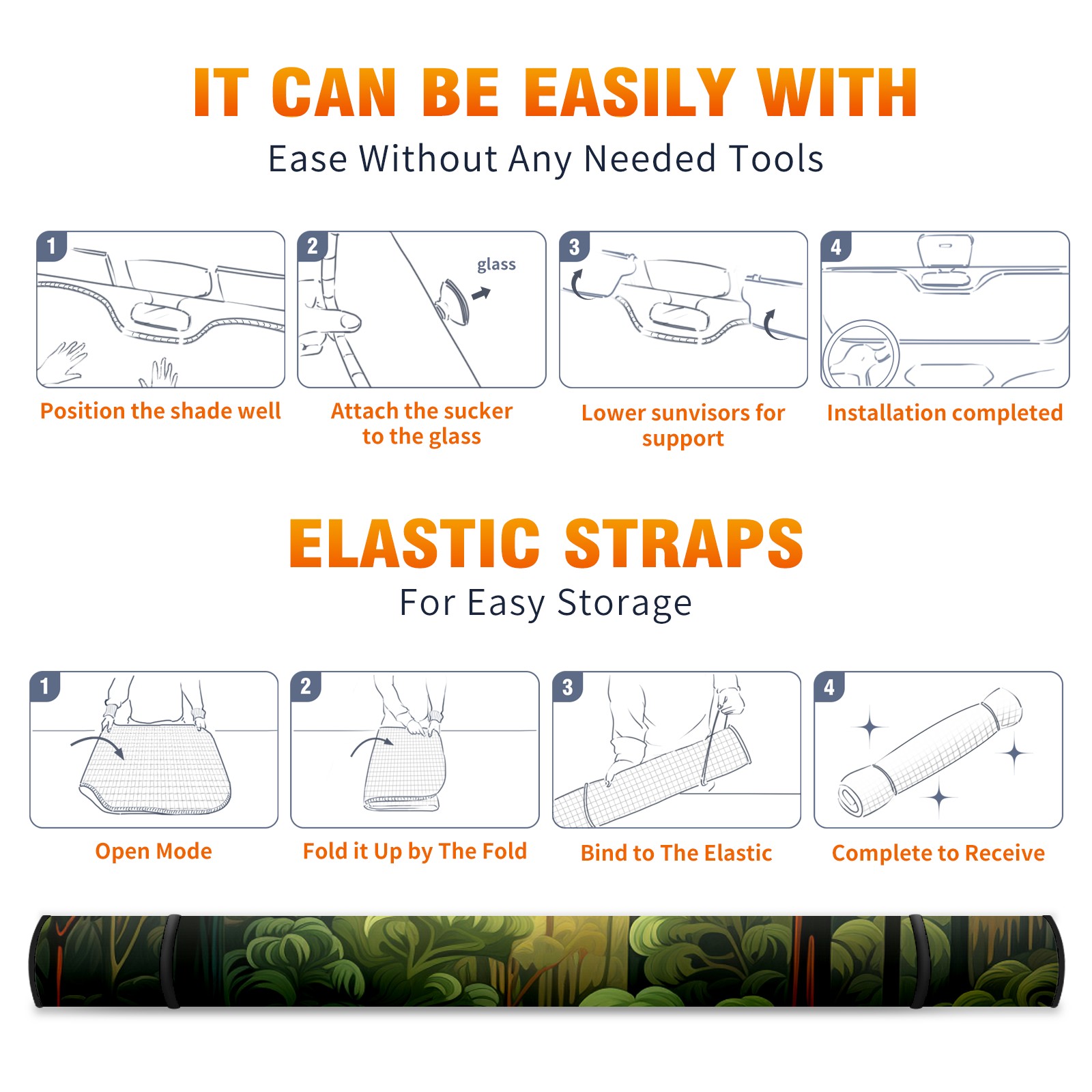 IT CAN BE EASILY WITH
Ease Without Any Needed Tools

1
Position the shade well

2
glass
Attach the sucker to the glass

3
Lower sunvisors for support

4
Installation completed

ELASTIC STRAPS
For Easy Storage

1
Open Mode

2
Fold it Up by The Fold

3
Bind to The Elastic

4
Complete to Receive