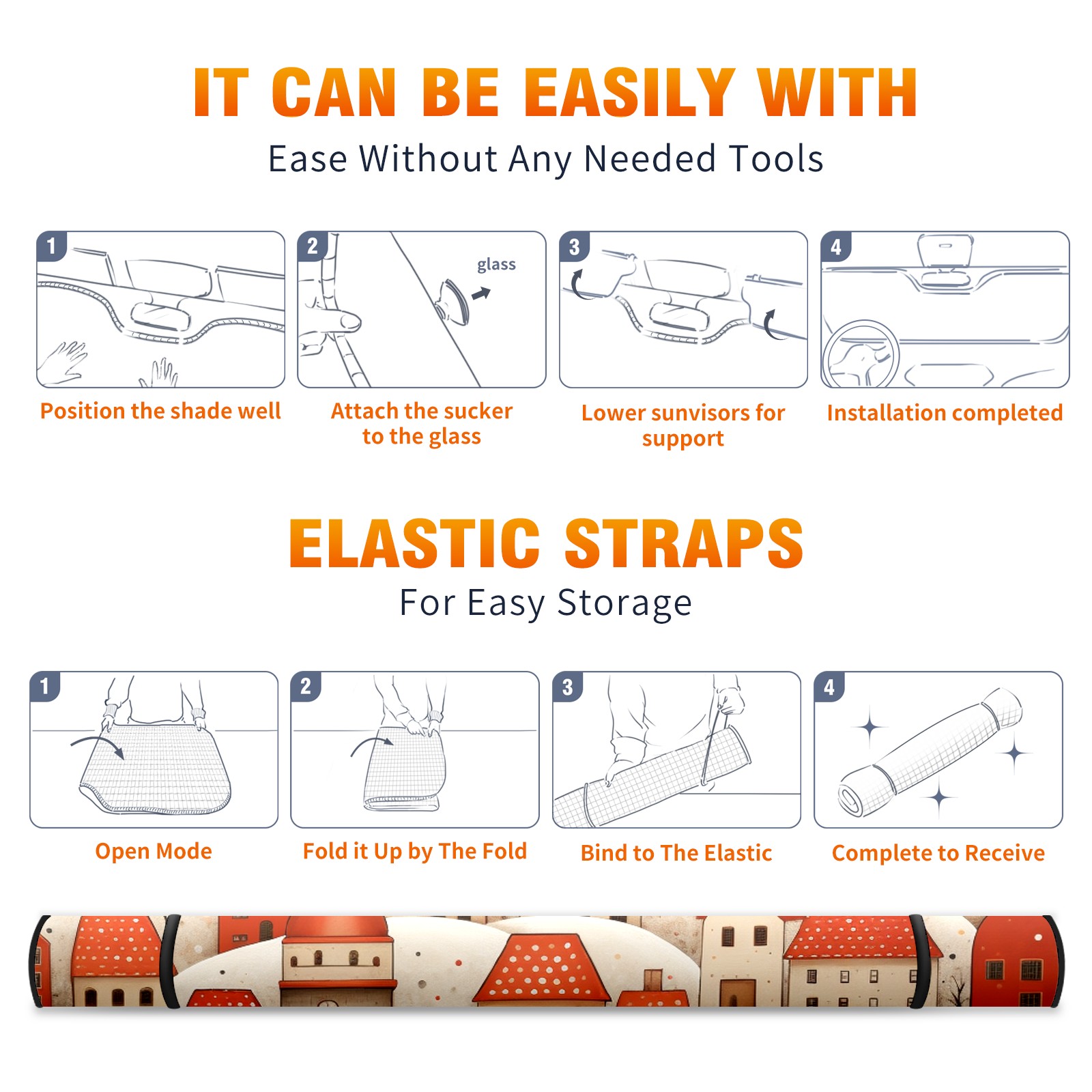 IT CAN BE EASILY WITH
Ease Without Any Needed Tools

1
Position the shade well

2
glass
Attach the sucker to the glass

3
Lower sunvisors for support

4
Installation completed

ELASTIC STRAPS
For Easy Storage

1
Open Mode

2
Fold it Up by The Fold

3
Bind to The Elastic

4
Complete to Receive