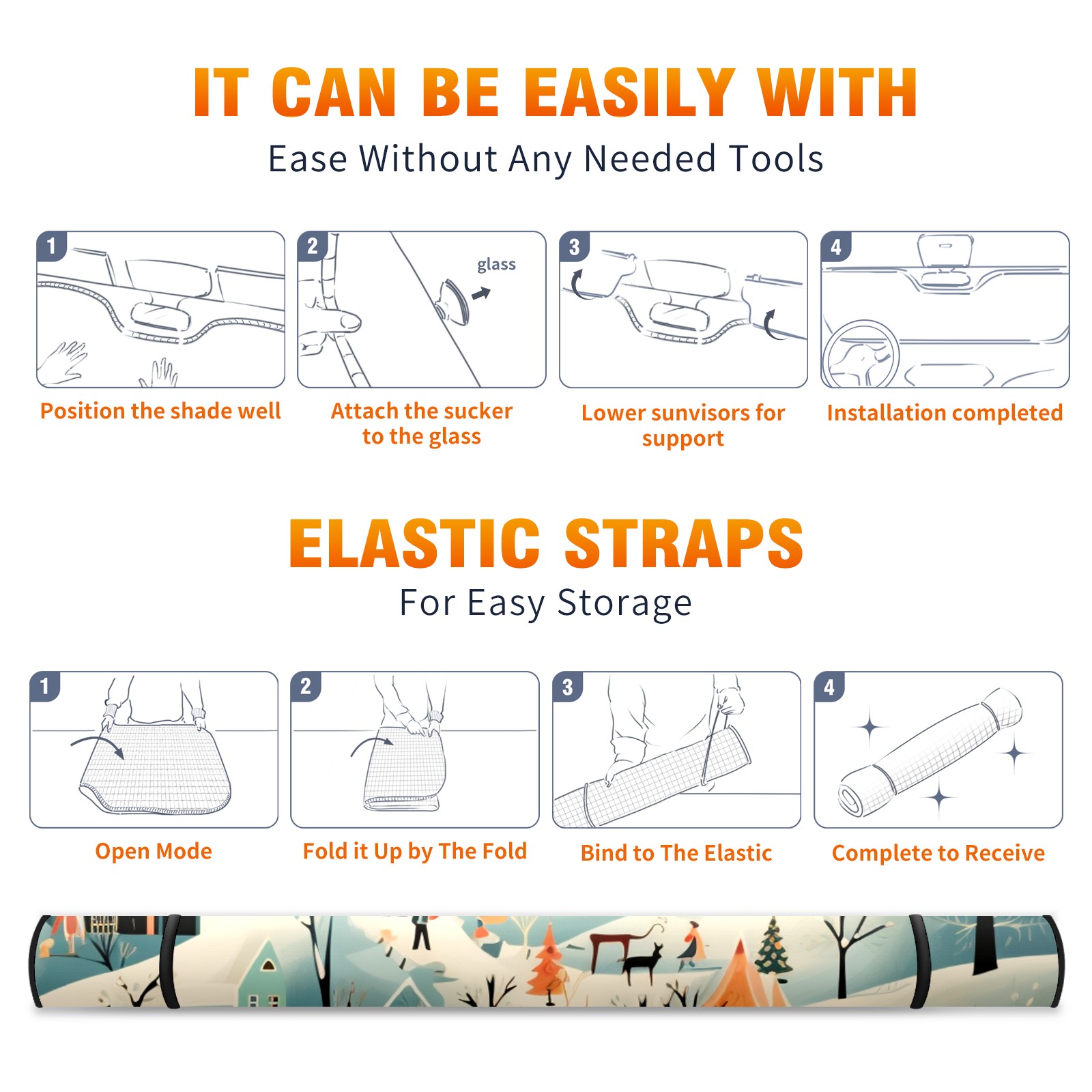 IT CAN BE EASILY WITH

Ease Without Any Needed Tools

1

Position the shade well

2

glass

Attach the sucker to the glass

3

Lower sunvisors for support

4

Installation completed

ELASTIC STRAPS

For Easy Storage

1

Open Mode

2

Fold it Up by The Fold

3

Bind to The Elastic

4

Complete to Receive