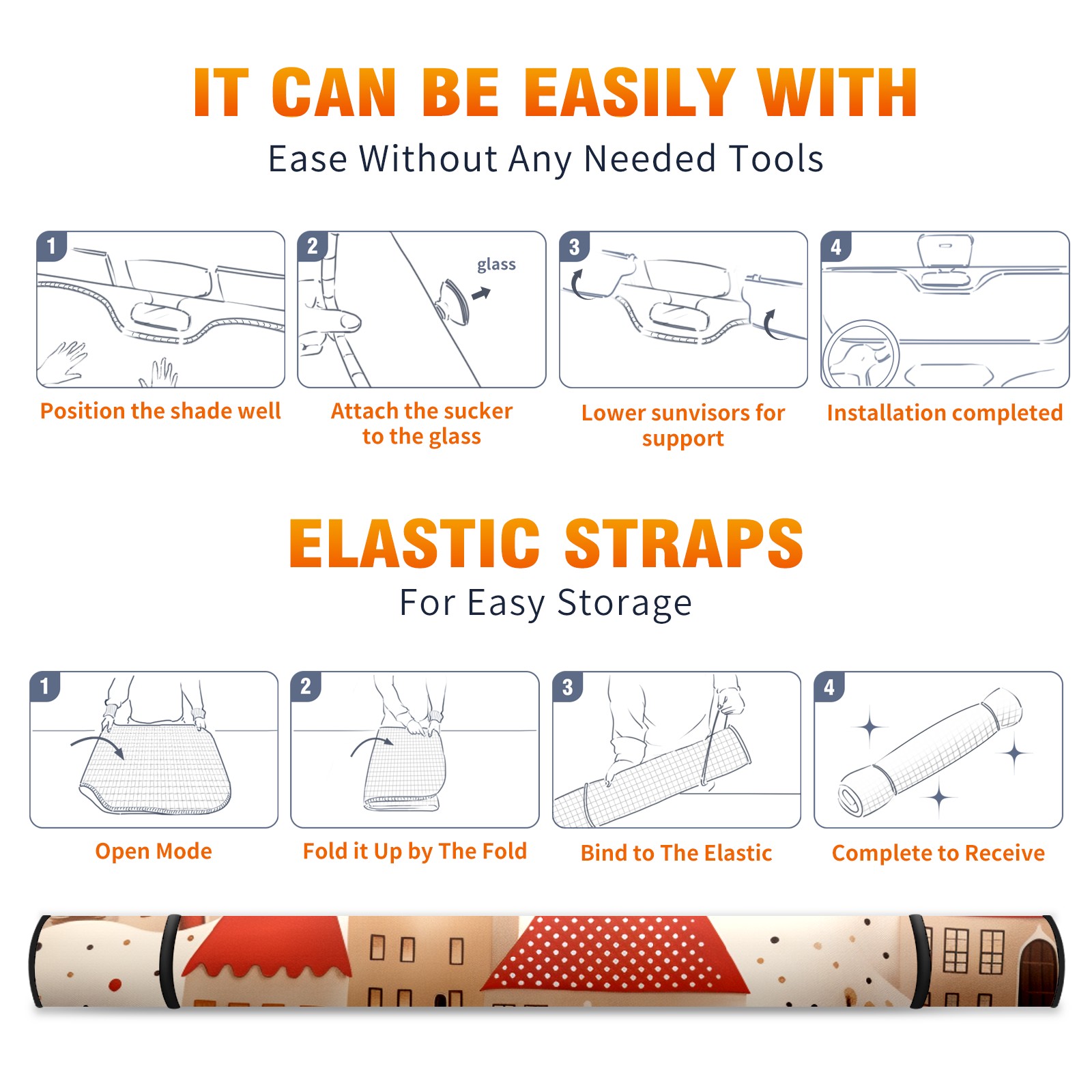 IT CAN BE EASILY WITH
Ease Without Any Needed Tools

1
Position the shade well

2
glass
Attach the sucker to the glass

3
Lower sunvisors for support

4
Installation completed

ELASTIC STRAPS
For Easy Storage

1
Open Mode

2
Fold it Up by The Fold

3
Bind to The Elastic

4
Complete to Receive