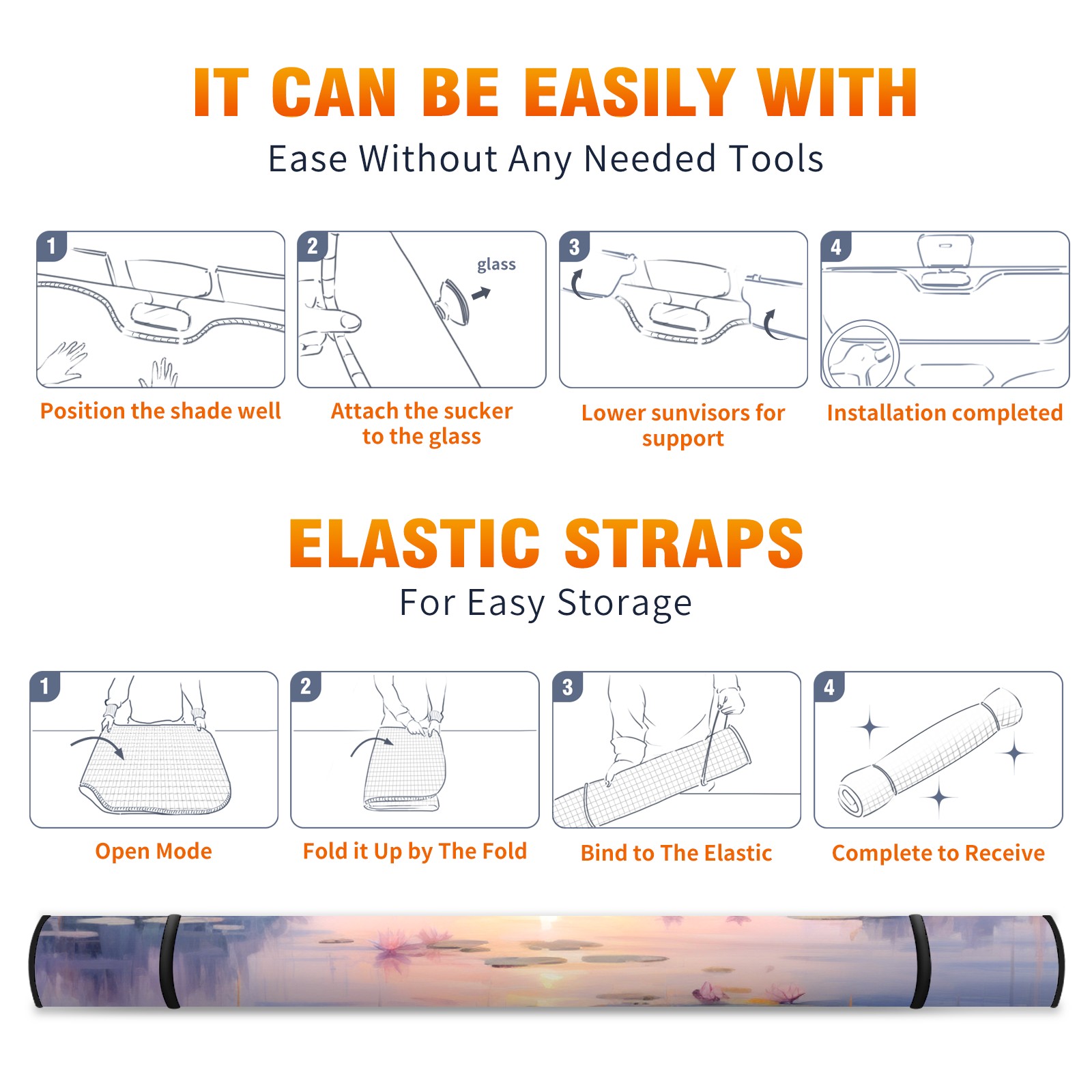 IT CAN BE EASILY WITH

Ease Without Any Needed Tools

1

Position the shade well

2

glass

Attach the sucker to the glass

3

Lower sunvisors for support

4

Installation completed

ELASTIC STRAPS

For Easy Storage

1

Open Mode

2

Fold it Up by The Fold

3

Bind to The Elastic

4

Complete to Receive