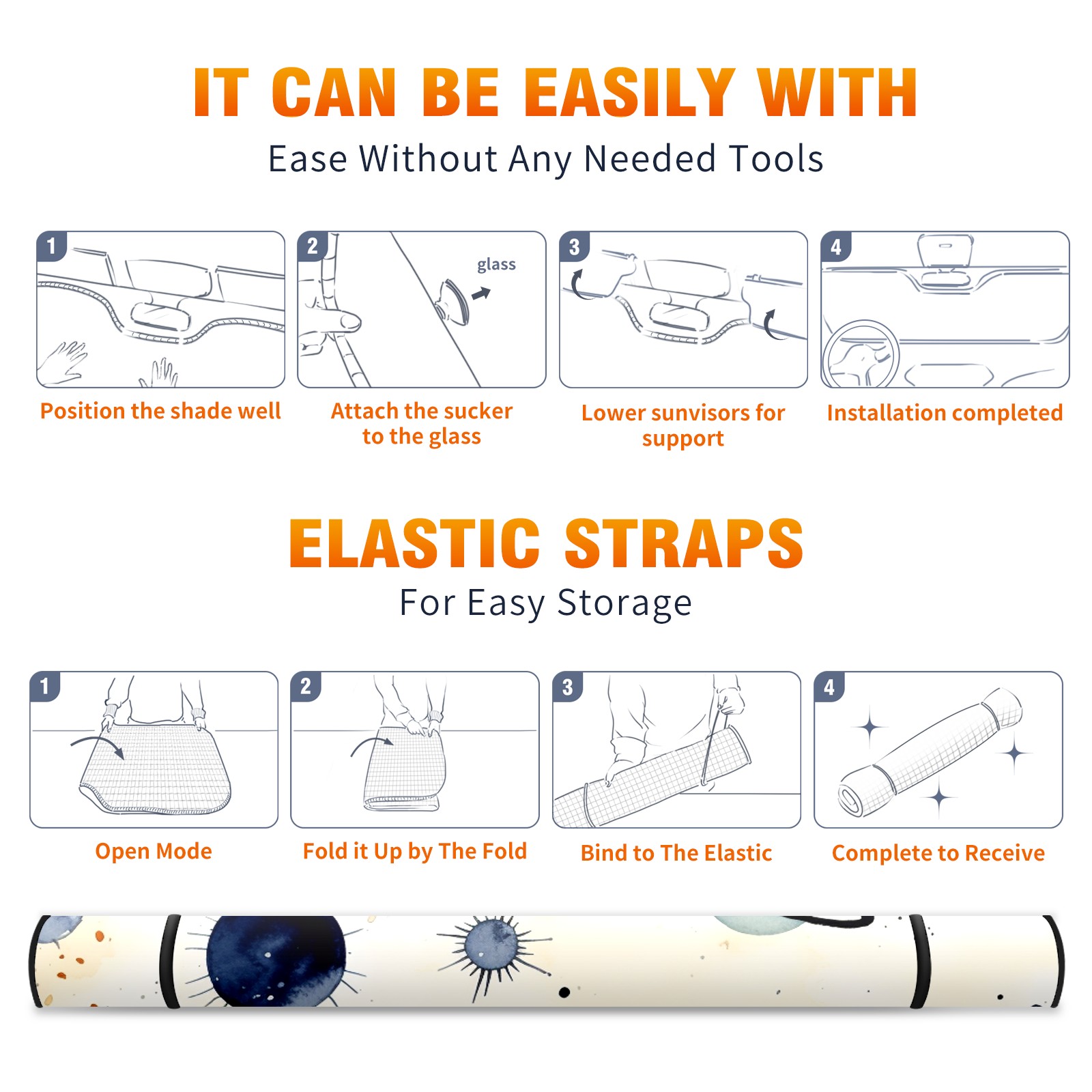 IT CAN BE EASILY WITH
Ease Without Any Needed Tools

1
Position the shade well

2
glass
Attach the sucker to the glass

3
Lower sunvisors for support

4
Installation completed

ELASTIC STRAPS
For Easy Storage

1
Open Mode

2
Fold it Up by The Fold

3
Bind to The Elastic

4
Complete to Receive