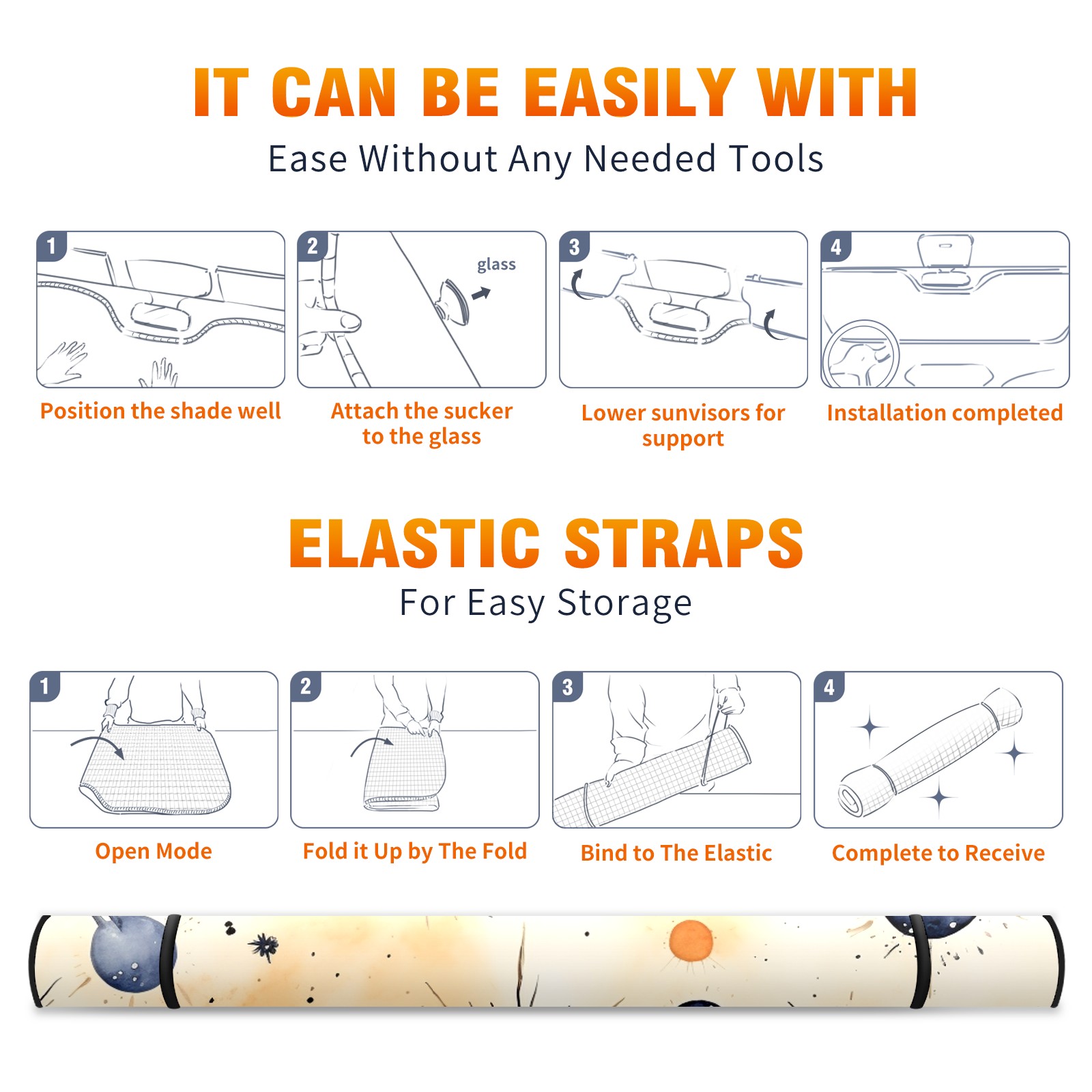 IT CAN BE EASILY WITH
Ease Without Any Needed Tools

1
Position the shade well

2
glass
Attach the sucker to the glass

3
Lower sunvisors for support

4
Installation completed

ELASTIC STRAPS
For Easy Storage

1
Open Mode

2
Fold it Up by The Fold

3
Bind to The Elastic

4
Complete to Receive