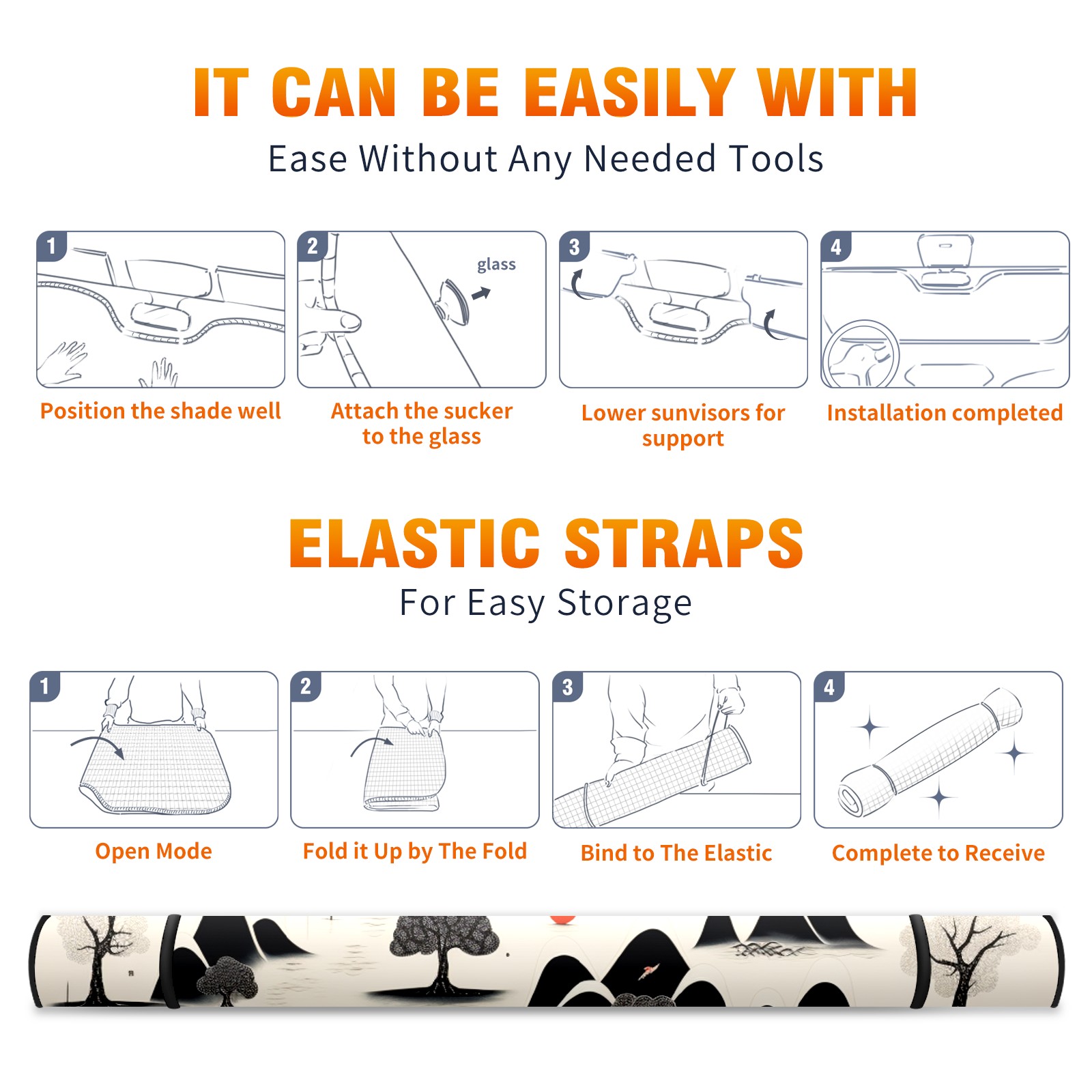 IT CAN BE EASILY WITH

Ease Without Any Needed Tools

1

Position the shade well

2

glass

Attach the sucker to the glass

3

Lower sunvisors for support

4

Installation completed

ELASTIC STRAPS

For Easy Storage

1

Open Mode

2

Fold it Up by The Fold

3

Bind to The Elastic

4

Complete to Receive