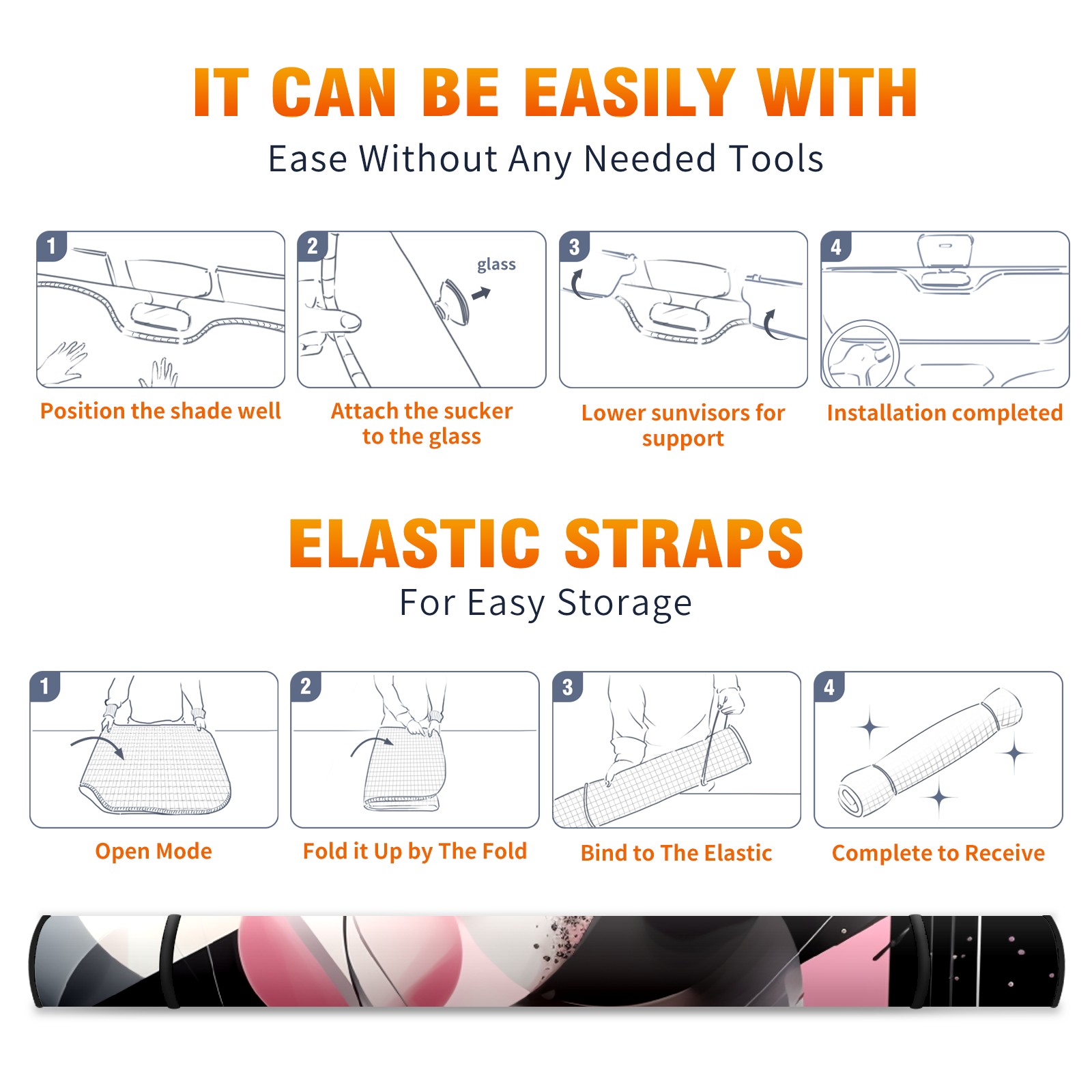 IT CAN BE EASILY WITH

Ease Without Any Needed Tools

1

Position the shade well

2

glass

Attach the sucker to the glass

3

Lower sunvisors for support

4

Installation completed

ELASTIC STRAPS

For Easy Storage

1

Open Mode

2

Fold it Up by The Fold

3

Bind to The Elastic

4

Complete to Receive