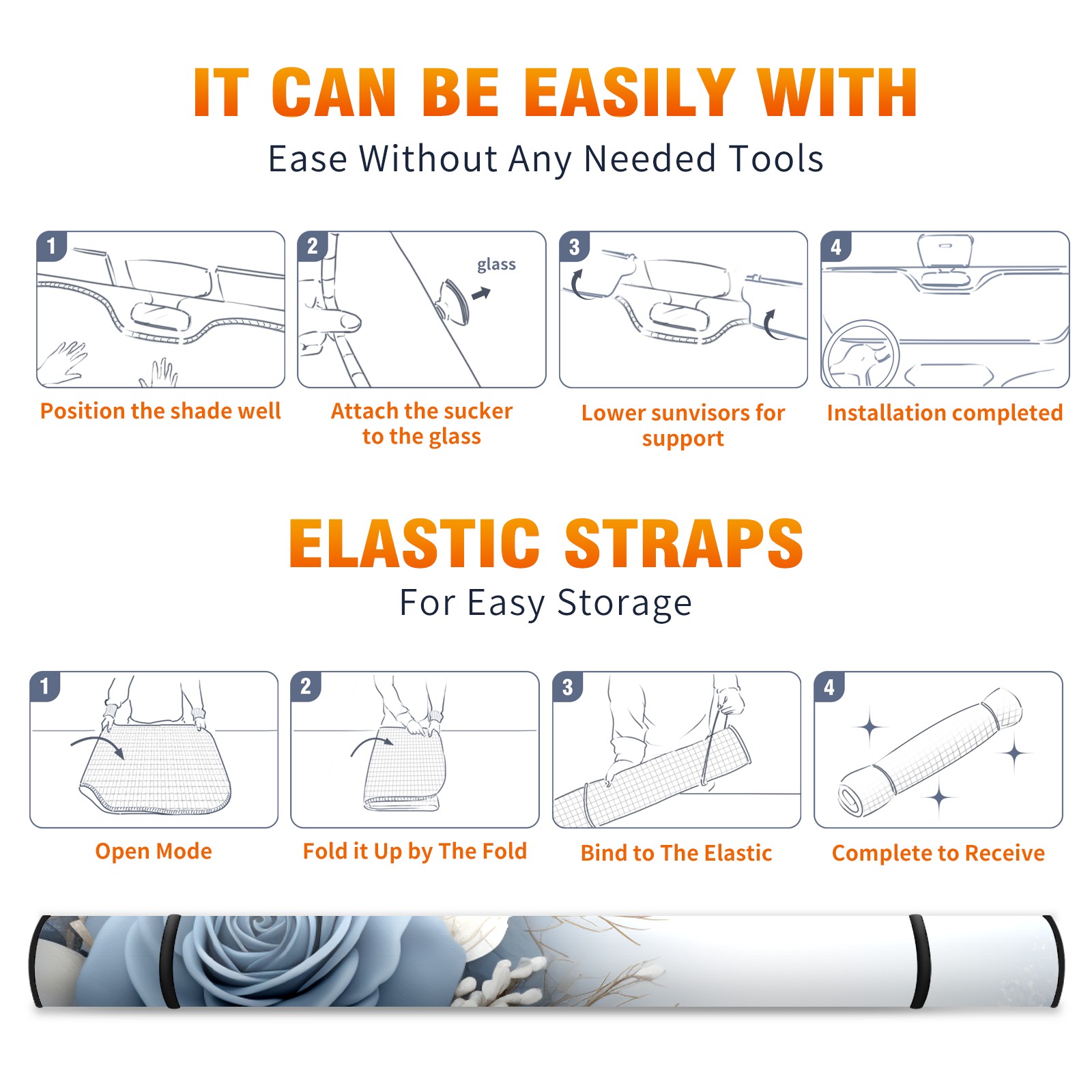 IT CAN BE EASILY WITH
Ease Without Any Needed Tools

1
Position the shade well

2
glass
Attach the sucker to the glass

3
Lower sunvisors for support

4
Installation completed

ELASTIC STRAPS
For Easy Storage

1
Open Mode

2
Fold it Up by The Fold

3
Bind to The Elastic

4
Complete to Receive