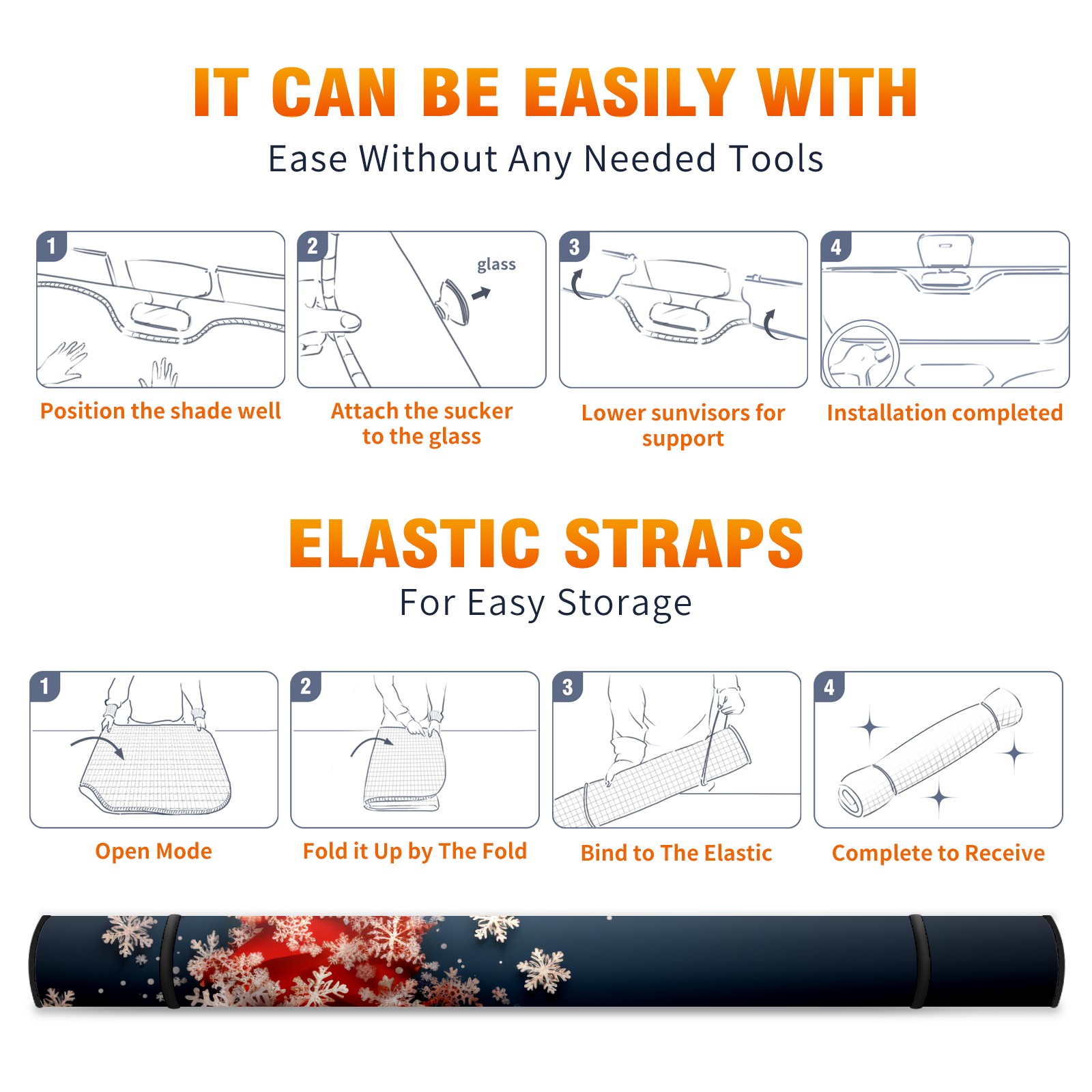 IT CAN BE EASILY WITH
Ease Without Any Needed Tools

1
Position the shade well

2
glass
Attach the sucker to the glass

3
Lower sunvisors for support

4
Installation completed

ELASTIC STRAPS
For Easy Storage

1
Open Mode

2
Fold it Up by The Fold

3
Bind to The Elastic

4
Complete to Receive