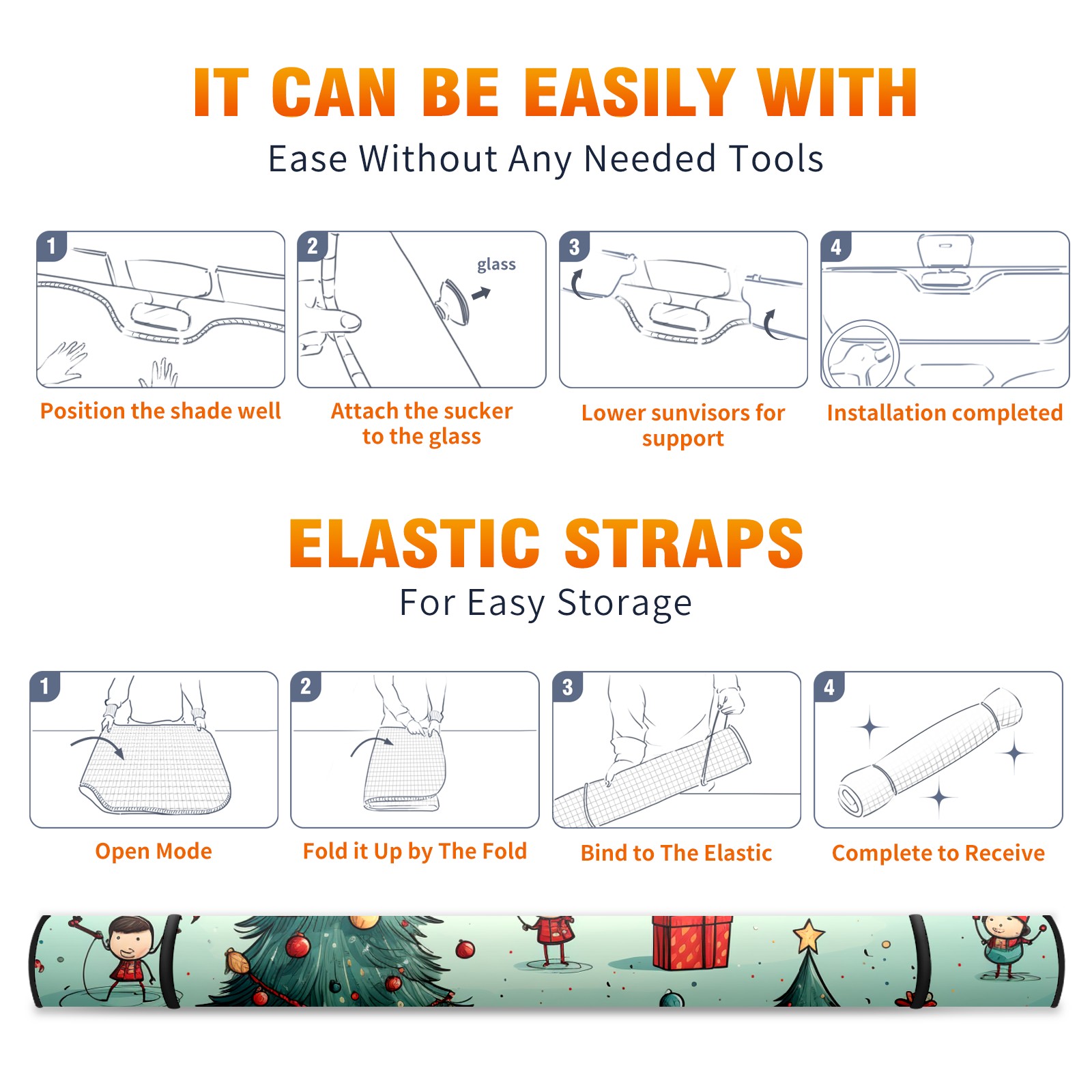 IT CAN BE EASILY WITH
Ease Without Any Needed Tools

1
Position the shade well

2
glass
Attach the sucker to the glass

3
Lower sunvisors for support

4
Installation completed

ELASTIC STRAPS
For Easy Storage

1
Open Mode

2
Fold it Up by The Fold

3
Bind to The Elastic

4
Complete to Receive