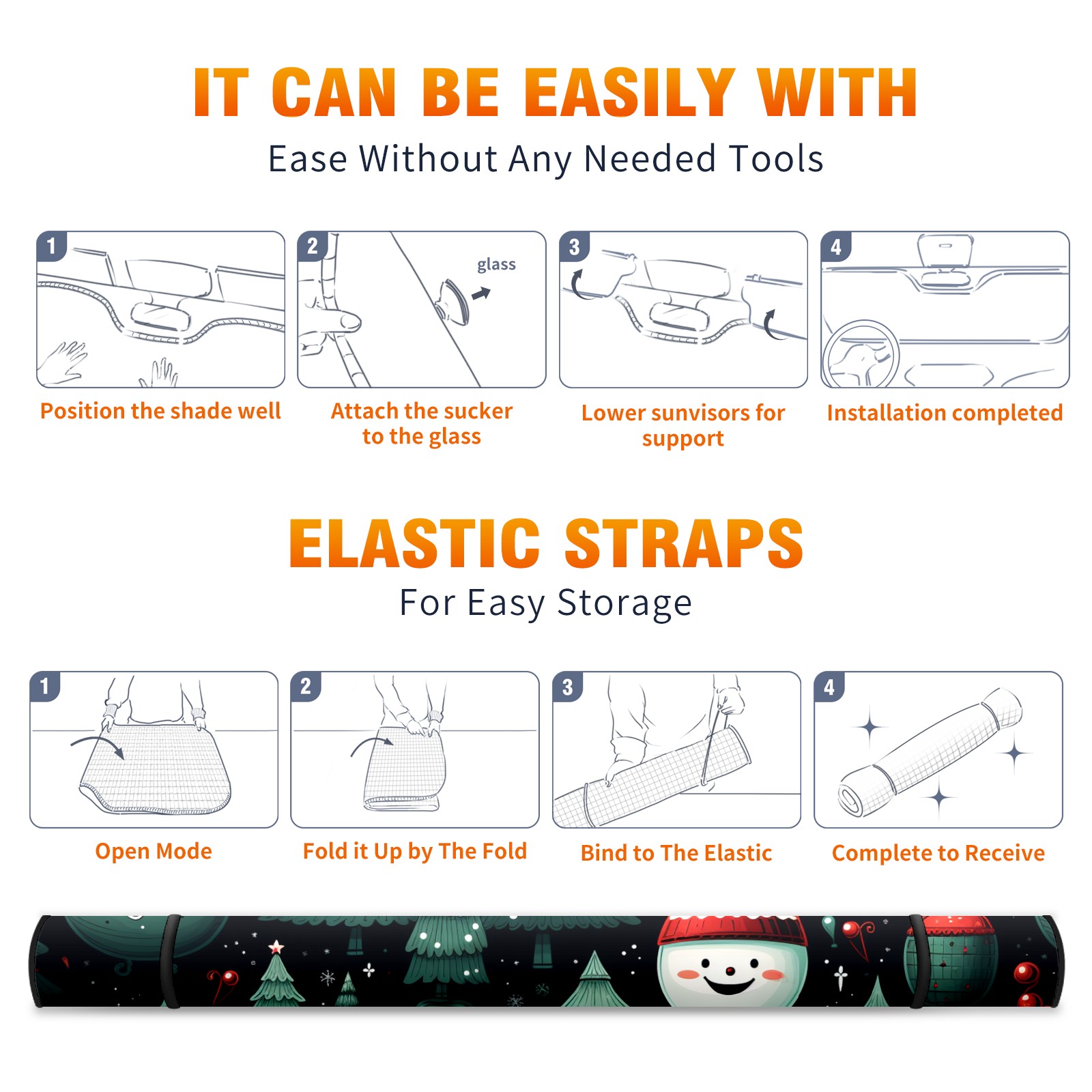 IT CAN BE EASILY WITH

Ease Without Any Needed Tools

1

Position the shade well

2

glass

Attach the sucker to the glass

3

Lower sunvisors for support

4

Installation completed

ELASTIC STRAPS

For Easy Storage

1

Open Mode

2

Fold it Up by The Fold

3

Bind to The Elastic

4

Complete to Receive