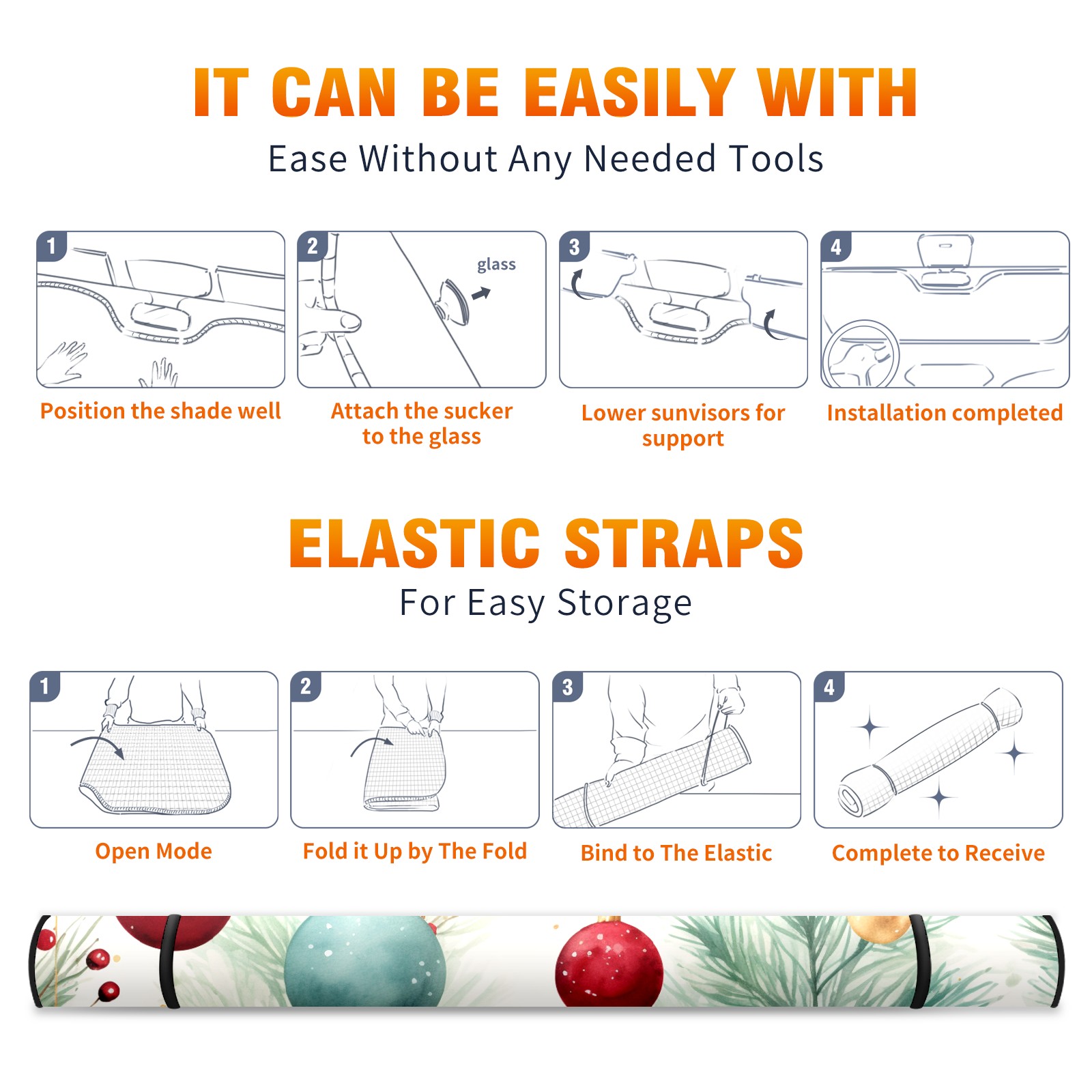 IT CAN BE EASILY WITH
Ease Without Any Needed Tools

1
Position the shade well

2
glass
Attach the sucker to the glass

3
Lower sunvisors for support

4
Installation completed

ELASTIC STRAPS
For Easy Storage

1
Open Mode

2
Fold it Up by The Fold

3
Bind to The Elastic

4
Complete to Receive