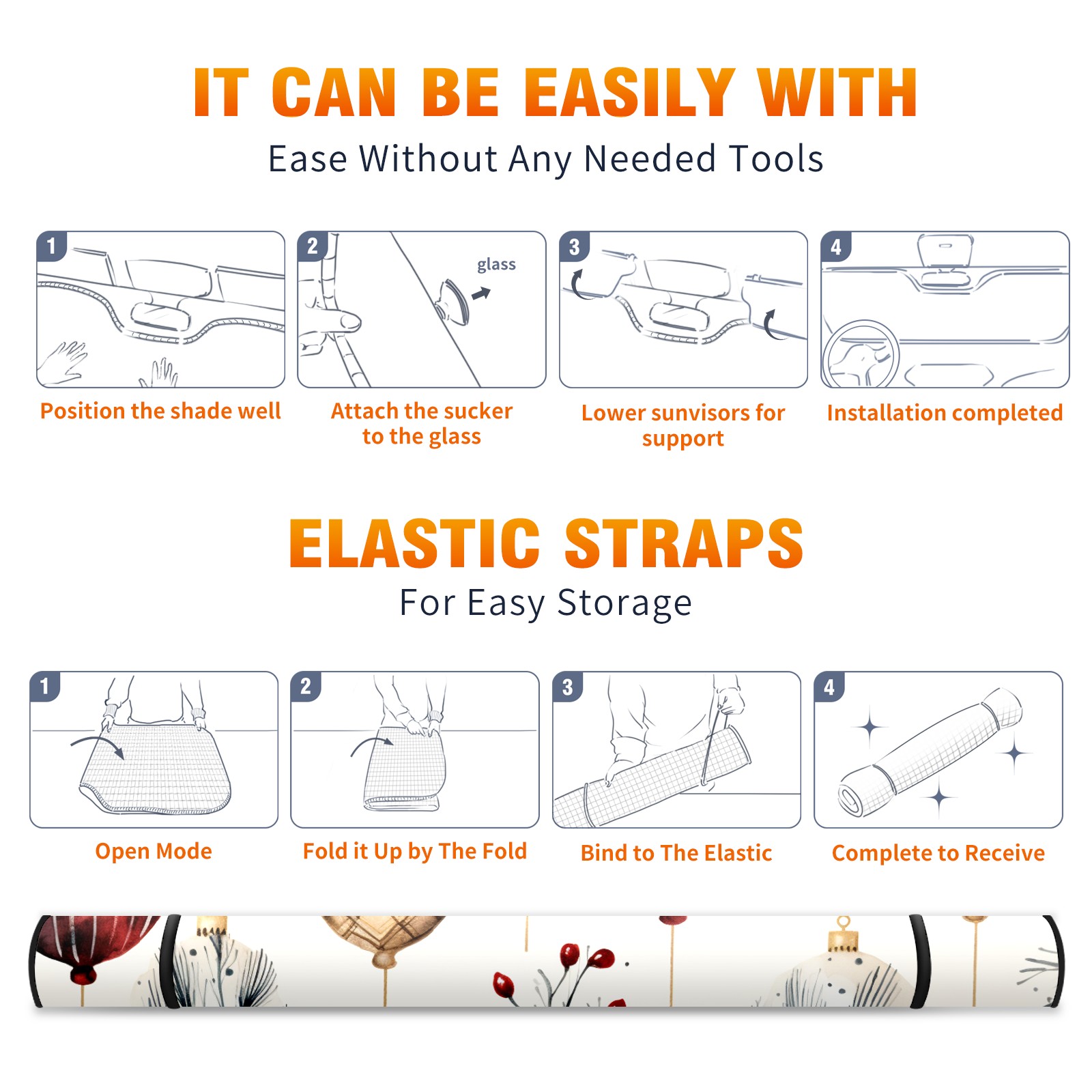 IT CAN BE EASILY WITH
Ease Without Any Needed Tools

1
Position the shade well

2
glass
Attach the sucker to the glass

3
Lower sunvisors for support

4
Installation completed

ELASTIC STRAPS
For Easy Storage

1
Open Mode

2
Fold it Up by The Fold

3
Bind to The Elastic

4
Complete to Receive