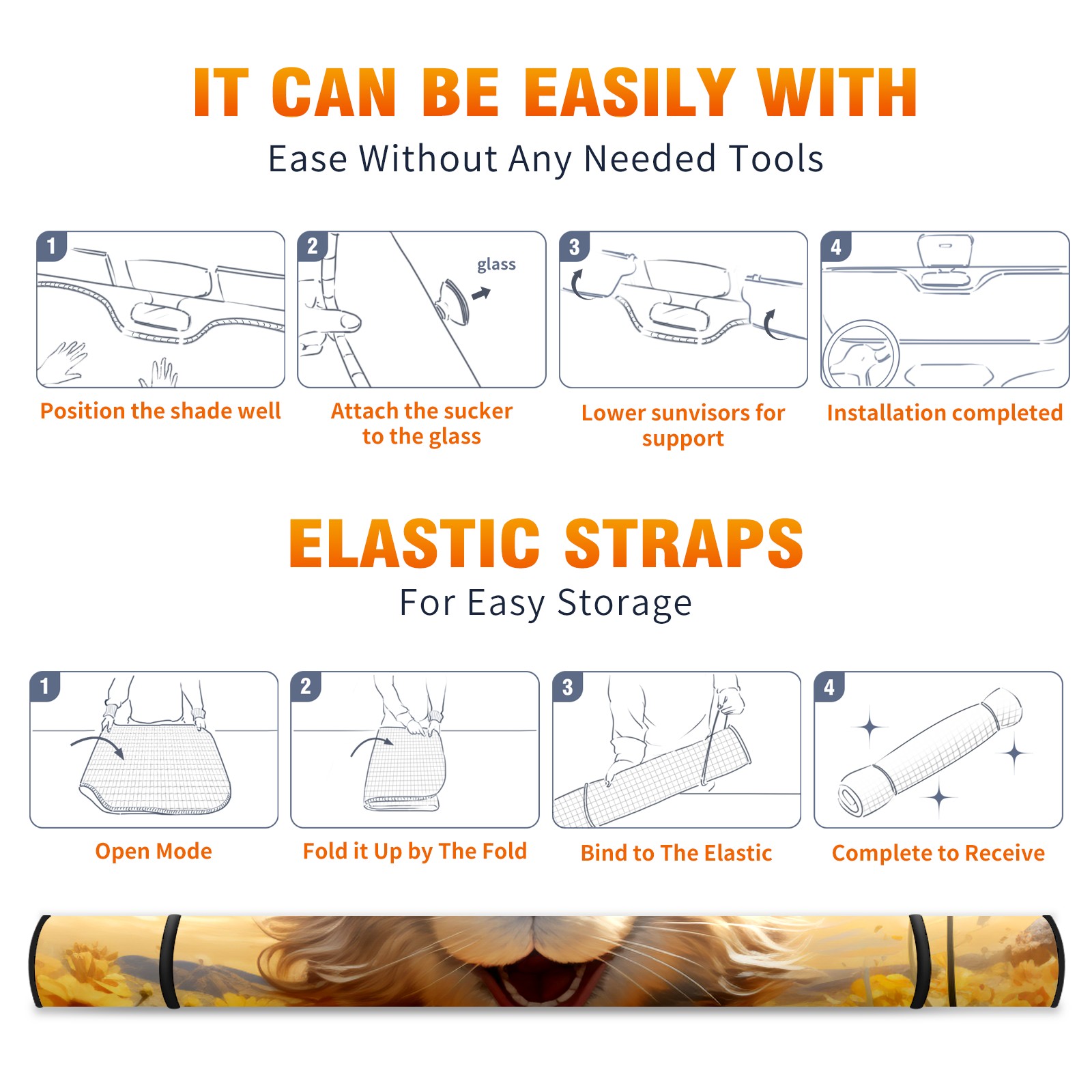 IT CAN BE EASILY WITH
Ease Without Any Needed Tools

1
Position the shade well

2
glass
Attach the sucker to the glass

3
Lower sunvisors for support

4
Installation completed

ELASTIC STRAPS
For Easy Storage

1
Open Mode

2
Fold it Up by The Fold

3
Bind to The Elastic

4
Complete to Receive