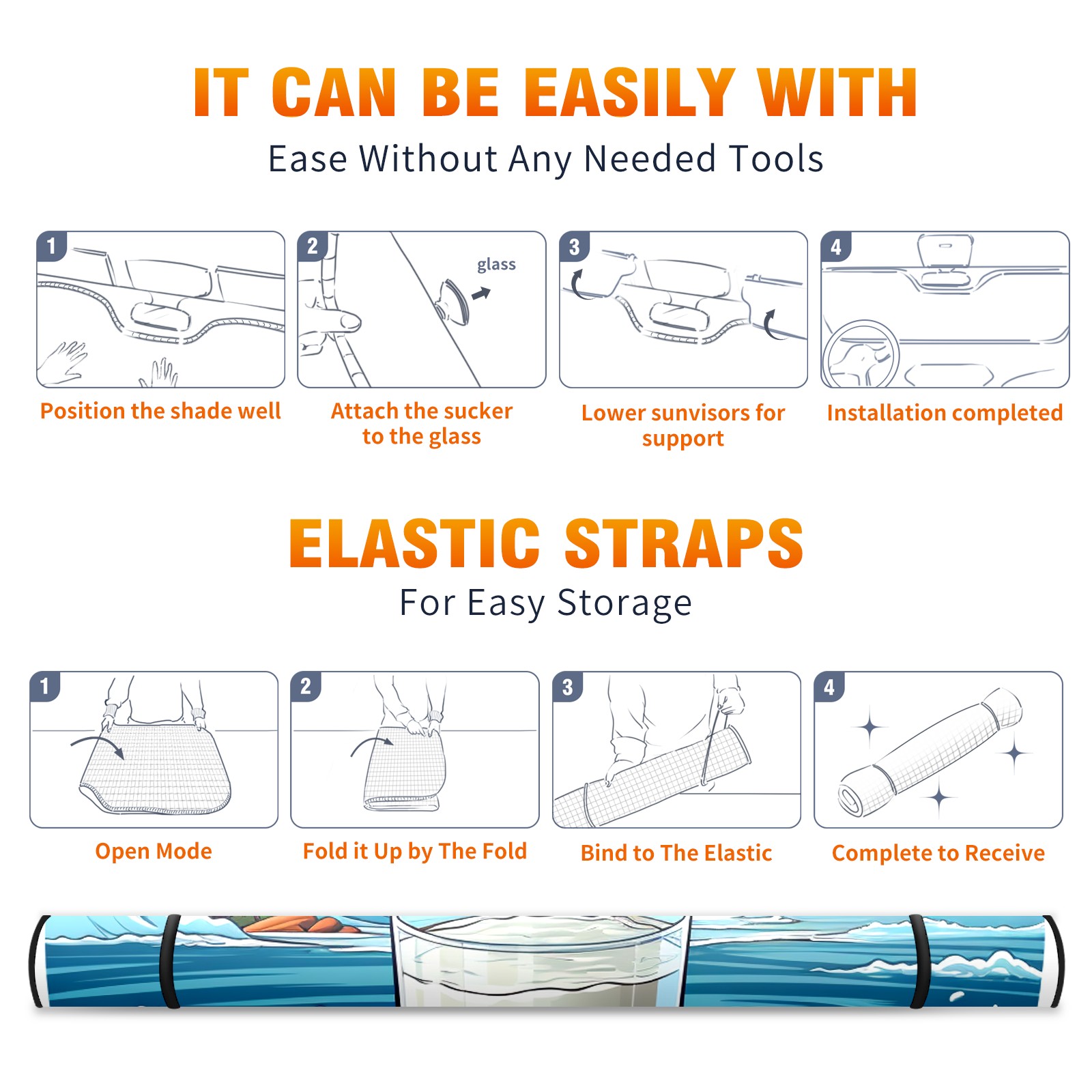 IT CAN BE EASILY WITH
Ease Without Any Needed Tools

1
Position the shade well

2
glass
Attach the sucker to the glass

3
Lower sunvisors for support

4
Installation completed

ELASTIC STRAPS
For Easy Storage

1
Open Mode

2
Fold it Up by The Fold

3
Bind to The Elastic

4
Complete to Receive