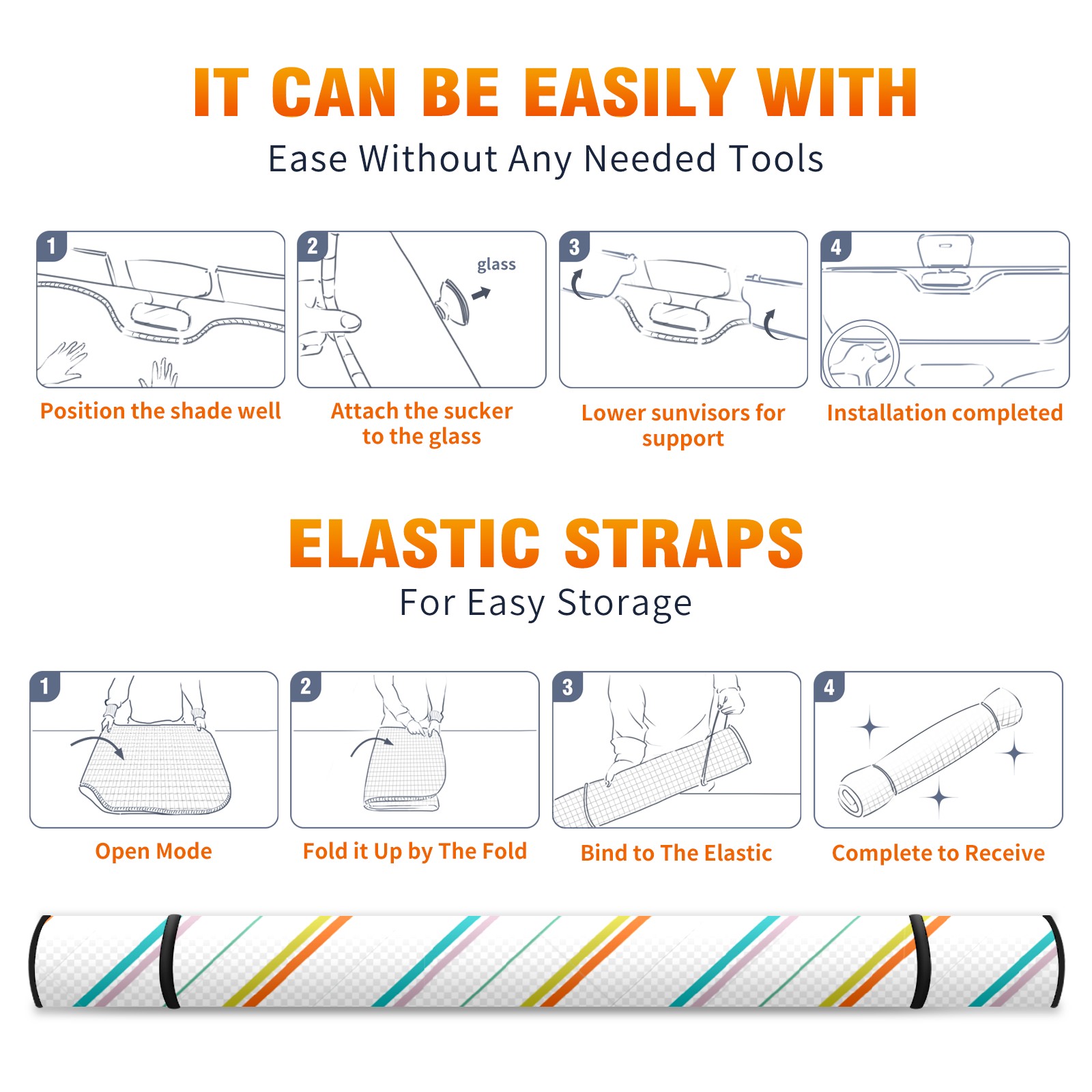 IT CAN BE EASILY WITH
Ease Without Any Needed Tools

1
Position the shade well

2
glass
Attach the sucker to the glass

3
Lower sunvisors for support

4
Installation completed

ELASTIC STRAPS
For Easy Storage

1
Open Mode

2
Fold it Up by The Fold

3
Bind to The Elastic

4
Complete to Receive