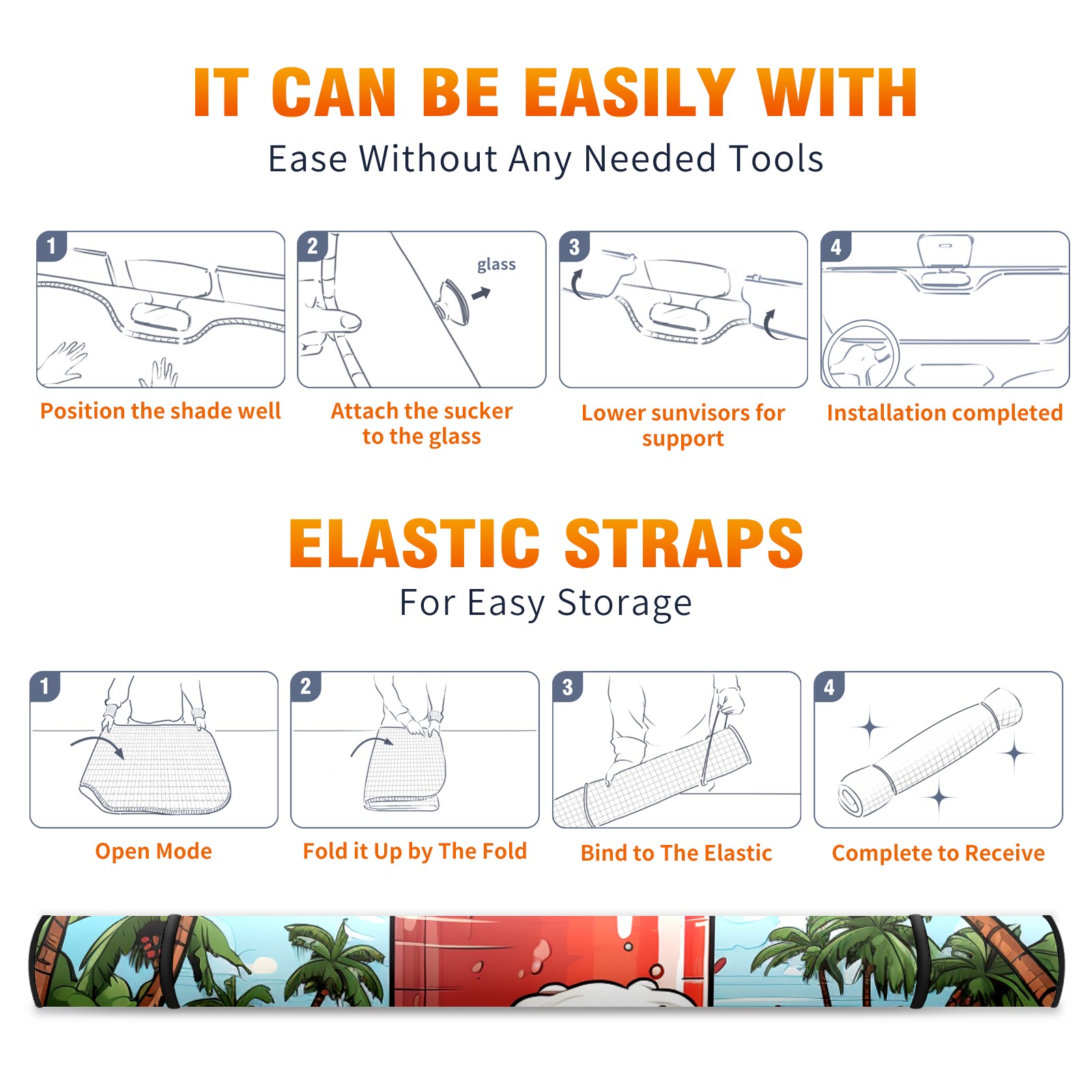 IT CAN BE EASILY WITH
Ease Without Any Needed Tools

1
Position the shade well

2
glass
Attach the sucker to the glass

3
Lower sunvisors for support

4
Installation completed

ELASTIC STRAPS
For Easy Storage

1
Open Mode

2
Fold it Up by The Fold

3
Bind to The Elastic

4
Complete to Receive