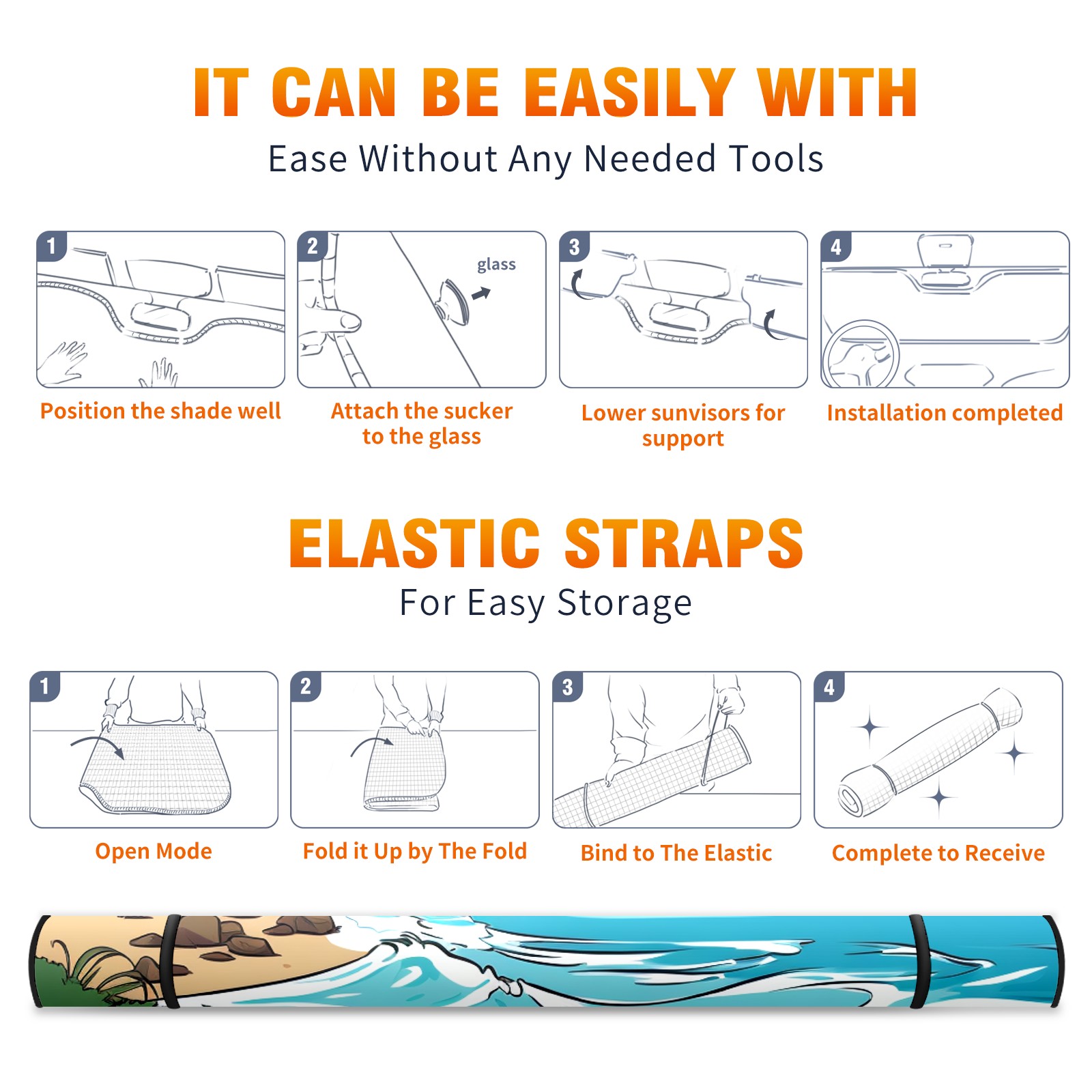 IT CAN BE EASILY WITH
Ease Without Any Needed Tools

1
Position the shade well

2
glass
Attach the sucker to the glass

3
Lower sunvisors for support

4
Installation completed

ELASTIC STRAPS
For Easy Storage

1
Open Mode

2
Fold it Up by The Fold

3
Bind to The Elastic

4
Complete to Receive