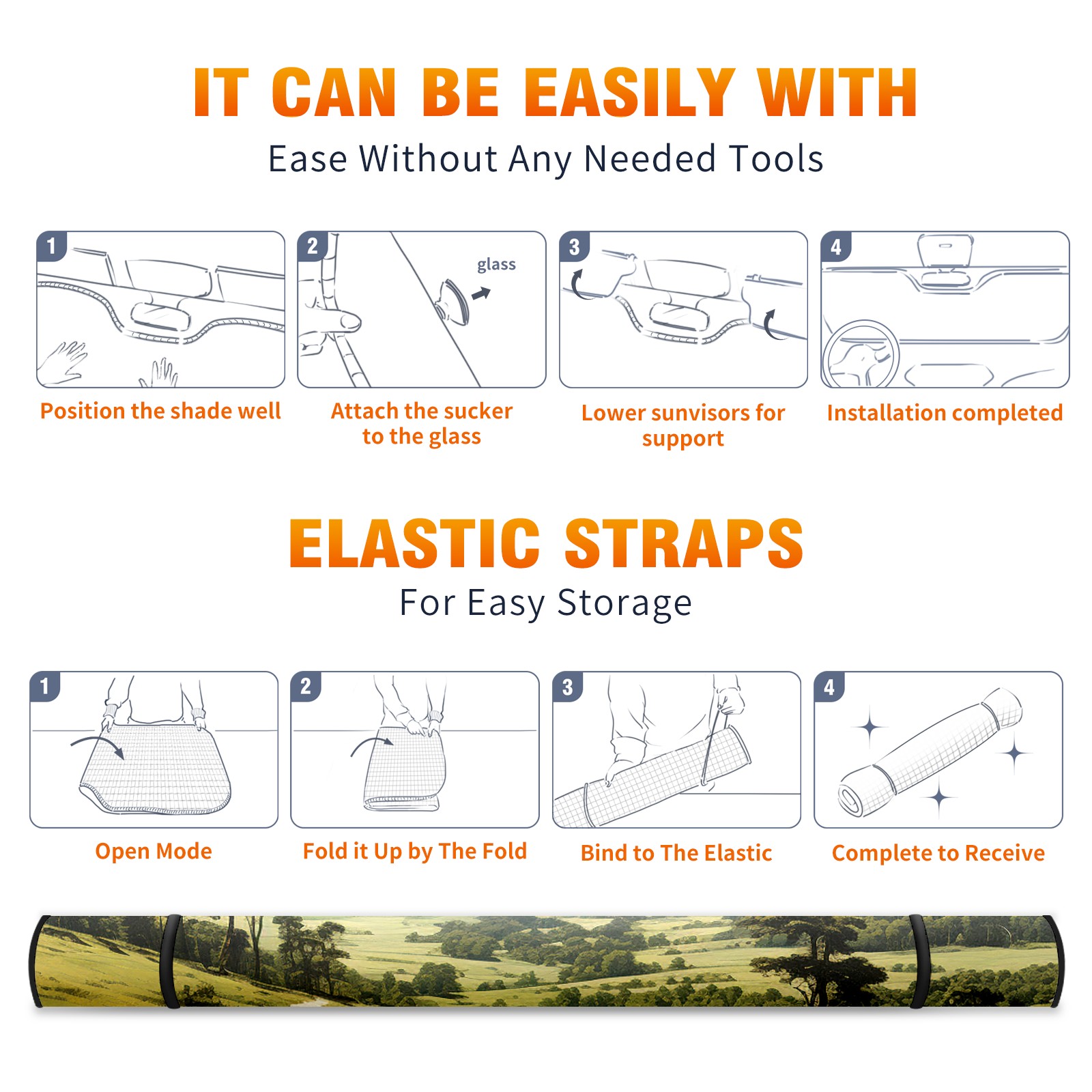 IT CAN BE EASILY WITH
Ease Without Any Needed Tools

1
Position the shade well

2
glass
Attach the sucker to the glass

3
Lower sunvisors for support

4
Installation completed

ELASTIC STRAPS
For Easy Storage

1
Open Mode

2
Fold it Up by The Fold

3
Bind to The Elastic

4
Complete to Receive