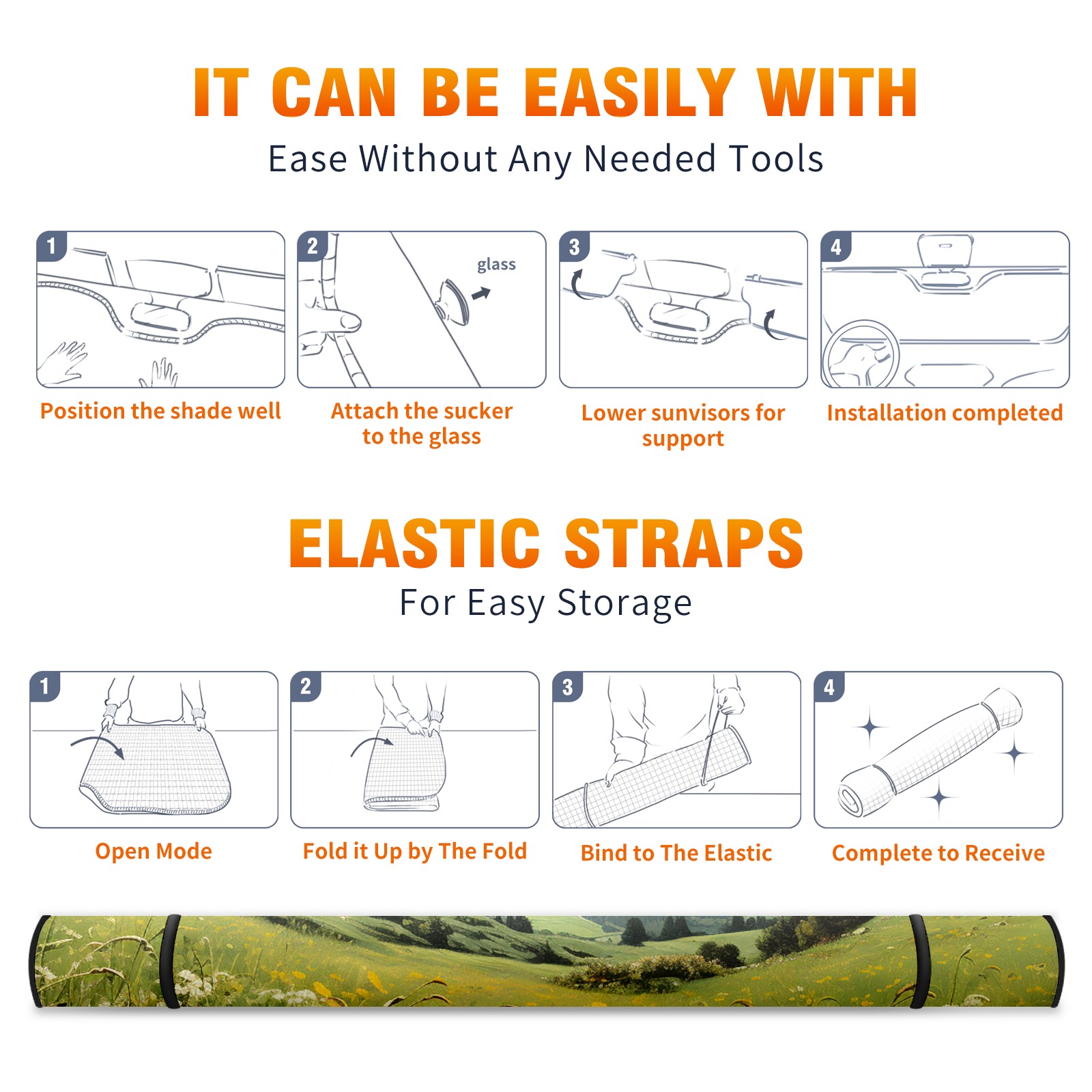 IT CAN BE EASILY WITH
Ease Without Any Needed Tools

1
Position the shade well

2
glass
Attach the sucker to the glass

3
Lower sunvisors for support

4
Installation completed

ELASTIC STRAPS
For Easy Storage

1
Open Mode

2
Fold it Up by The Fold

3
Bind to The Elastic

4
Complete to Receive