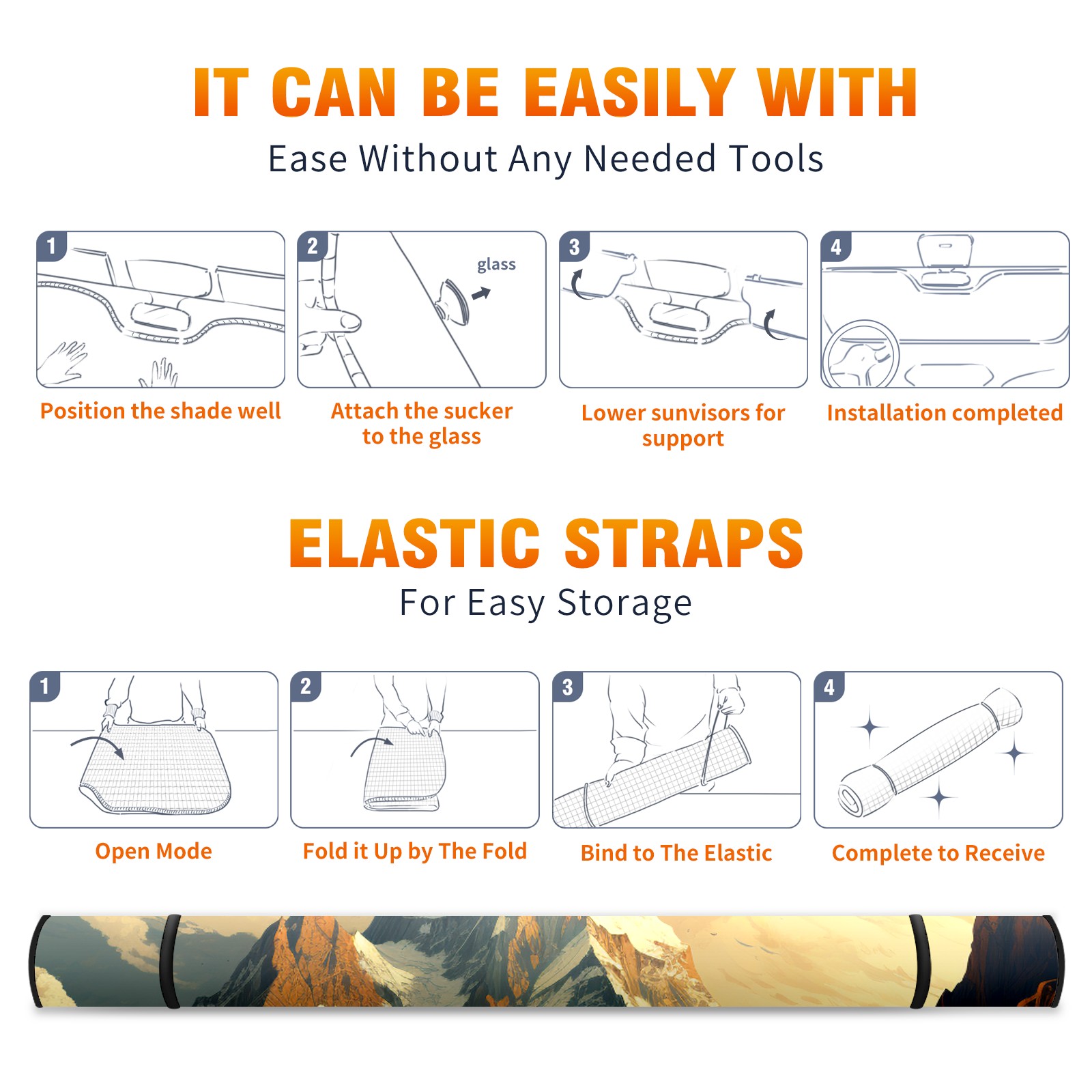 IT CAN BE EASILY WITH
Ease Without Any Needed Tools

1
Position the shade well

2
glass
Attach the sucker to the glass

3
Lower sunvisors for support

4
Installation completed

ELASTIC STRAPS
For Easy Storage

1
Open Mode

2
Fold it Up by The Fold

3
Bind to The Elastic

4
Complete to Receive