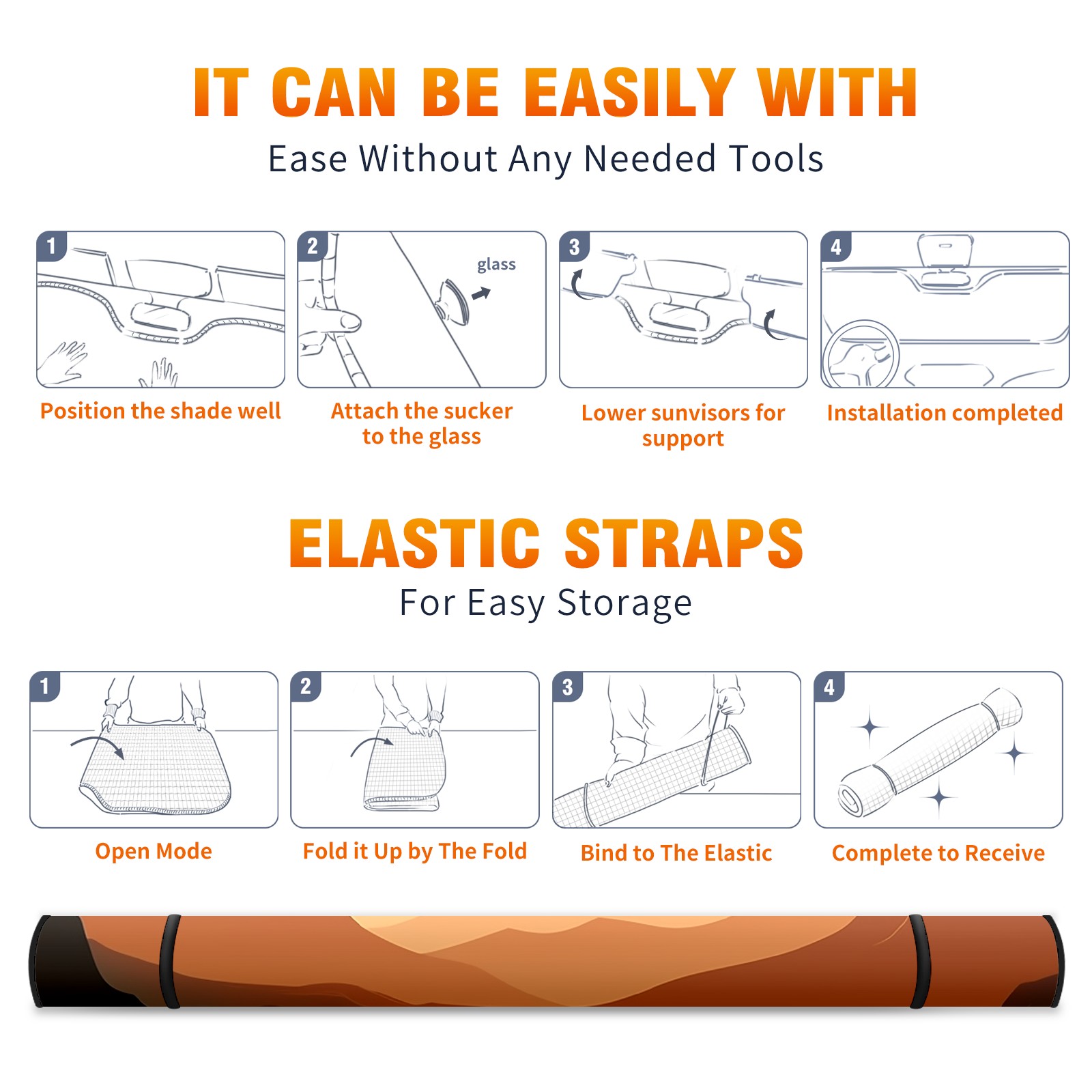 IT CAN BE EASILY WITH
Ease Without Any Needed Tools

1
Position the shade well

2
glass
Attach the sucker to the glass

3
Lower sunvisors for support

4
Installation completed

ELASTIC STRAPS
For Easy Storage

1
Open Mode

2
Fold it Up by The Fold

3
Bind to The Elastic

4
Complete to Receive