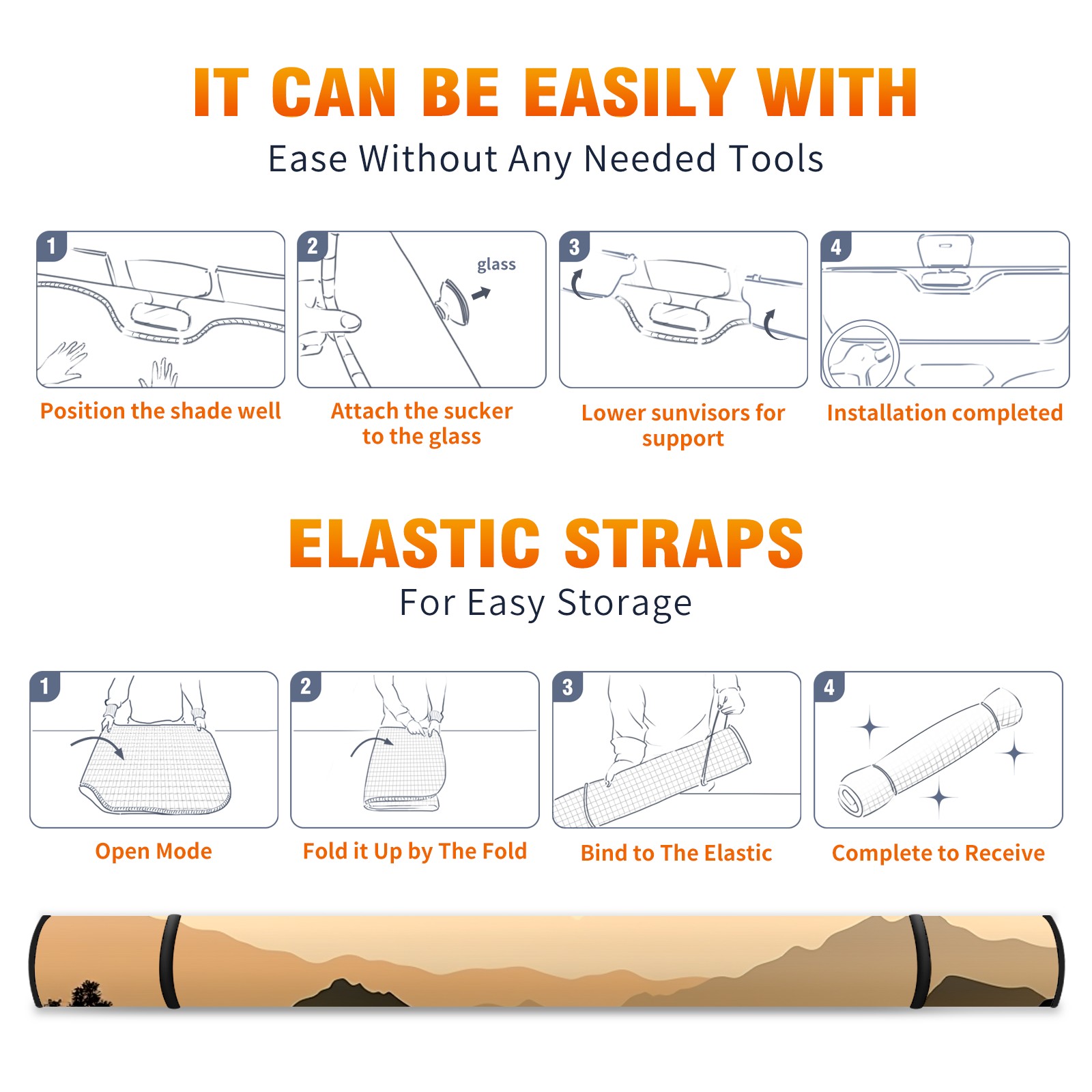 IT CAN BE EASILY WITH
Ease Without Any Needed Tools

1
Position the shade well

2
glass
Attach the sucker to the glass

3
Lower sunvisors for support

4
Installation completed

ELASTIC STRAPS
For Easy Storage

1
Open Mode

2
Fold it Up by The Fold

3
Bind to The Elastic

4
Complete to Receive