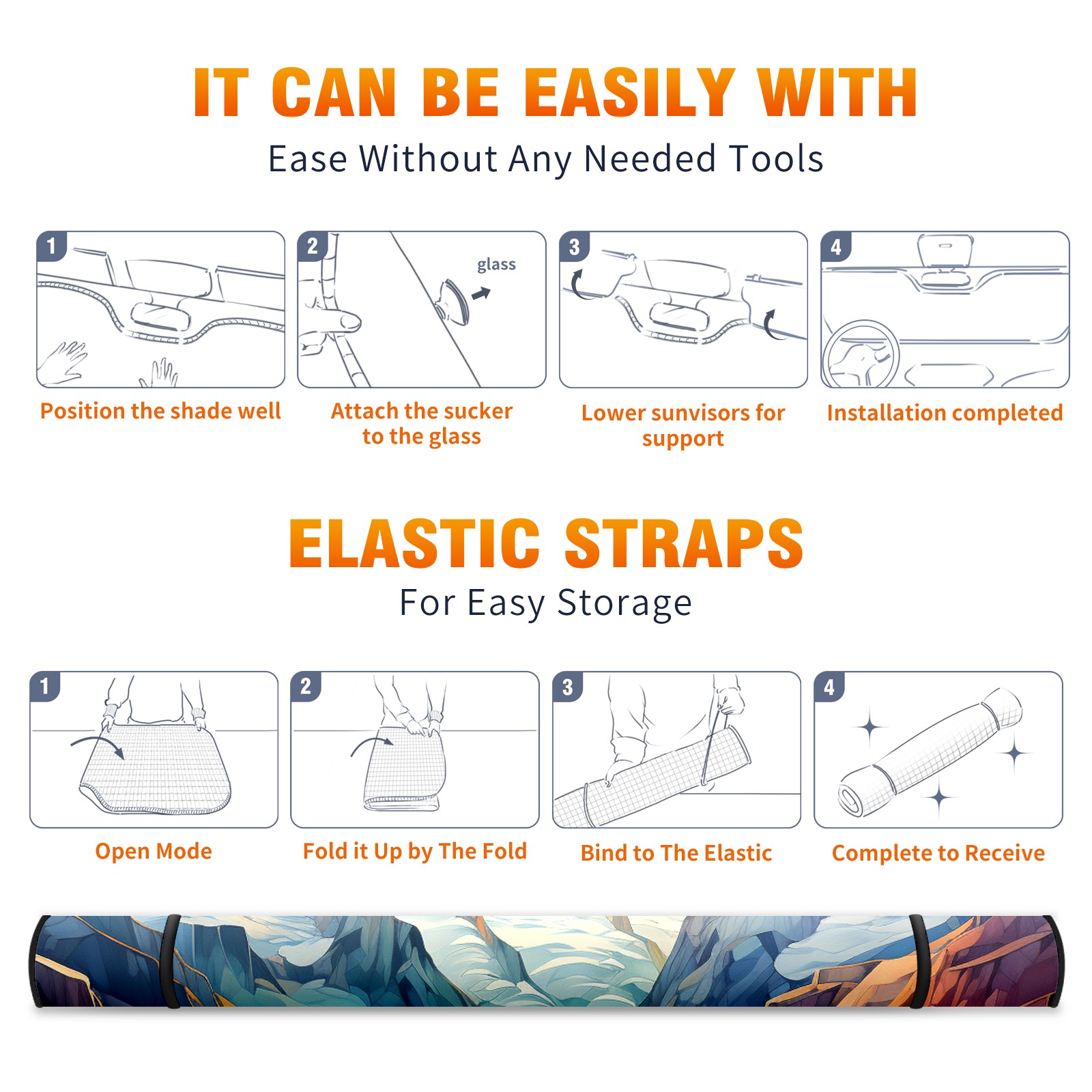 IT CAN BE EASILY WITH
Ease Without Any Needed Tools

1
Position the shade well

2
glass
Attach the sucker to the glass

3
Lower sunvisors for support

4
Installation completed

ELASTIC STRAPS
For Easy Storage

1
Open Mode

2
Fold it Up by The Fold

3
Bind to The Elastic

4
Complete to Receive