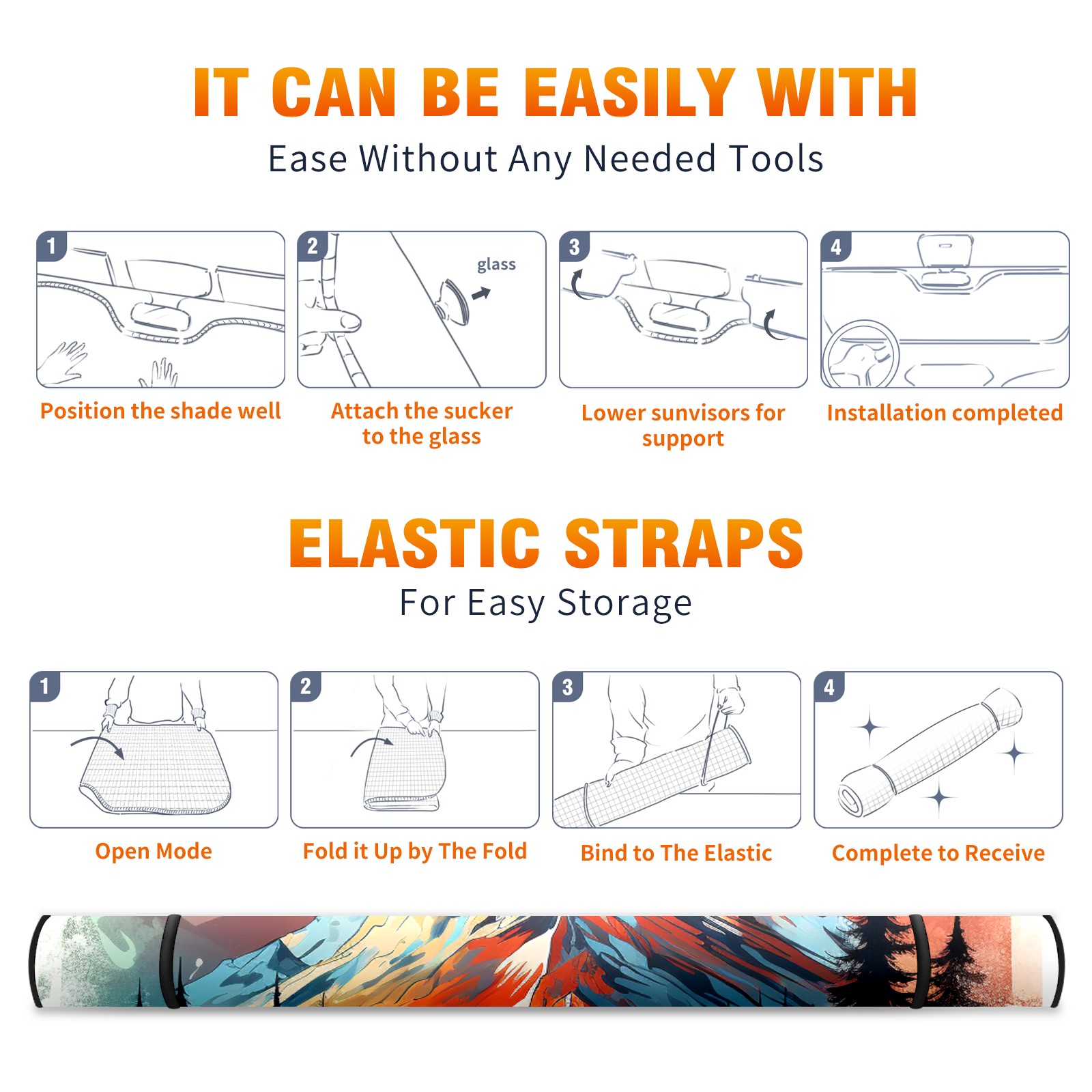 IT CAN BE EASILY WITH

Ease Without Any Needed Tools

1

Position the shade well

2

glass

Attach the sucker to the glass

3

Lower sunvisors for support

4

Installation completed

ELASTIC STRAPS

For Easy Storage

1

Open Mode

2

Fold it Up by The Fold

3

Bind to The Elastic

4

Complete to Receive