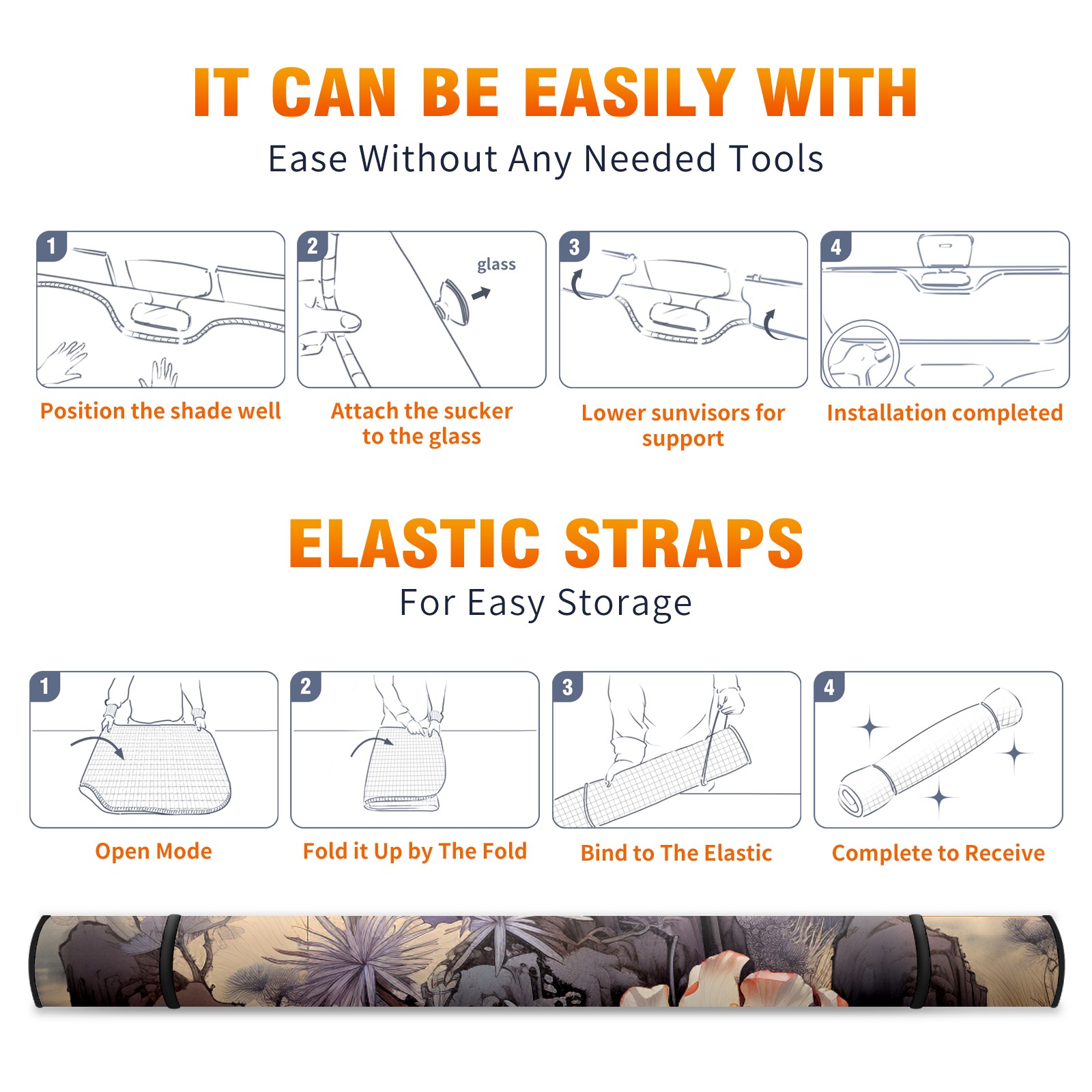 IT CAN BE EASILY WITH
Ease Without Any Needed Tools

1
Position the shade well

2
glass
Attach the sucker to the glass

3
Lower sunvisors for support

4
Installation completed

ELASTIC STRAPS
For Easy Storage

1
Open Mode

2
Fold it Up by The Fold

3
Bind to The Elastic

4
Complete to Receive