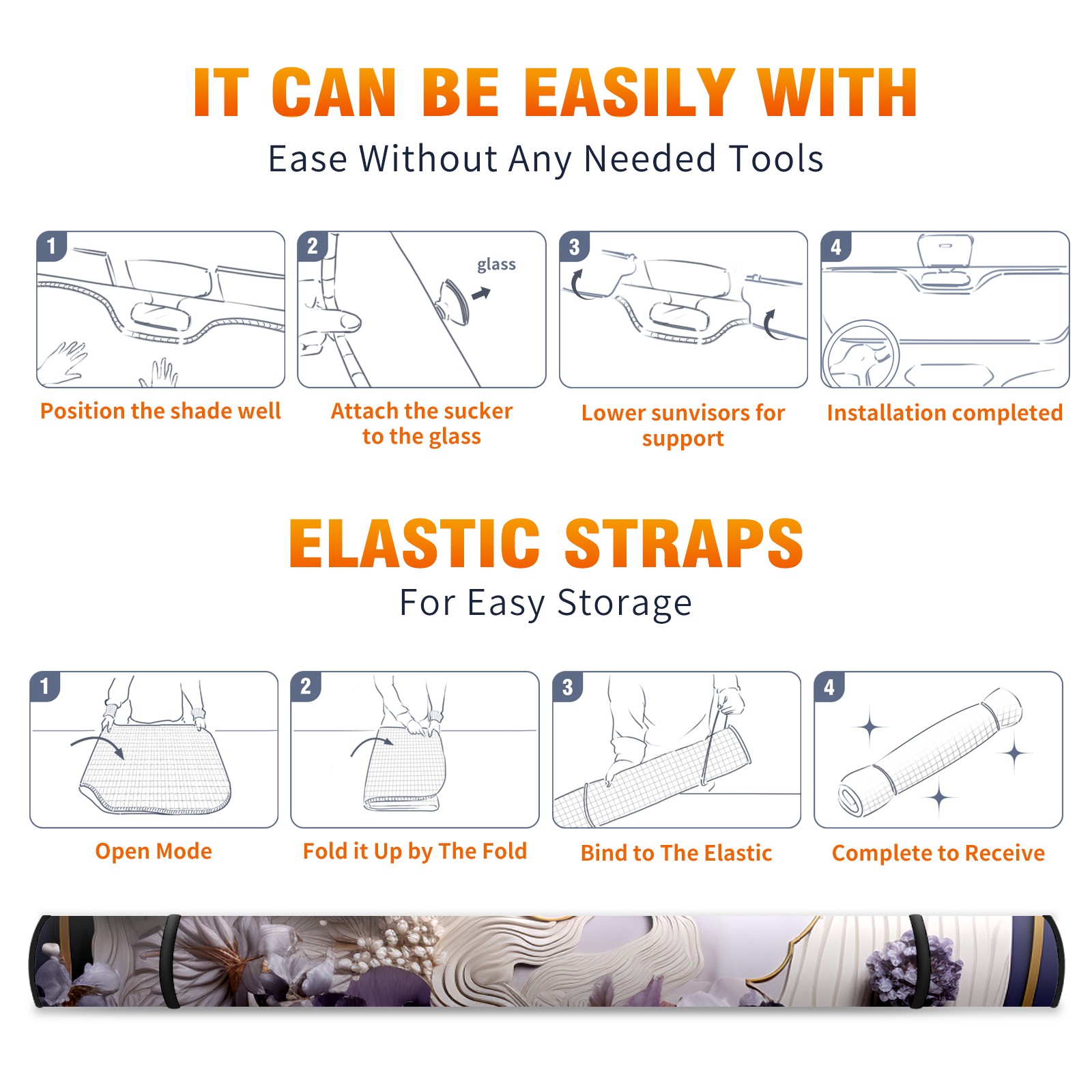 IT CAN BE EASILY WITH
Ease Without Any Needed Tools

1
Position the shade well

2
glass
Attach the sucker to the glass

3
Lower sunvisors for support

4
Installation completed

ELASTIC STRAPS
For Easy Storage

1
Open Mode

2
Fold it Up by The Fold

3
Bind to The Elastic

4
Complete to Receive