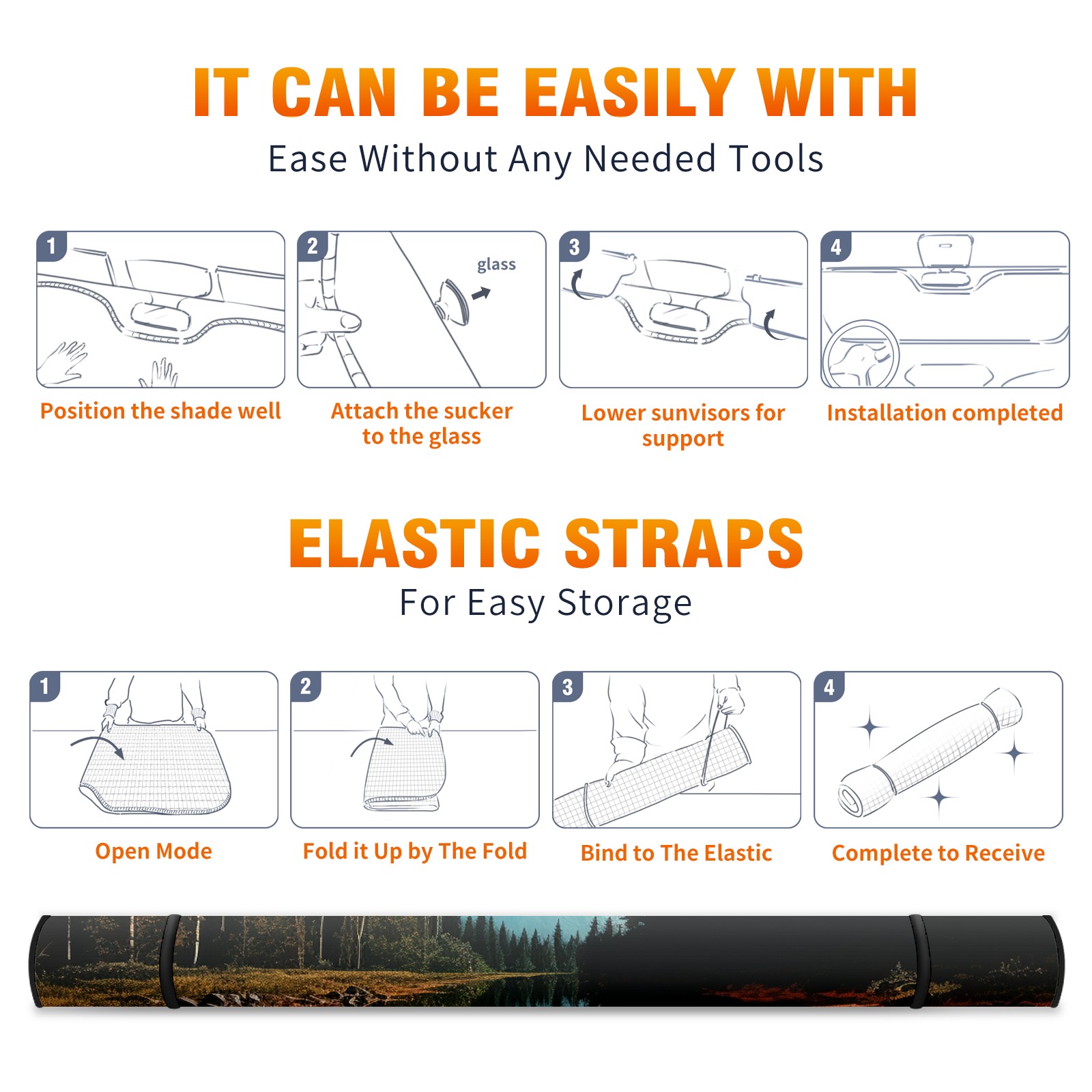 IT CAN BE EASILY WITH

Ease Without Any Needed Tools

1

Position the shade well

2

glass

Attach the sucker to the glass

3

Lower sunvisors for support

4

Installation completed

ELASTIC STRAPS

For Easy Storage

1

Open Mode

2

Fold it Up by The Fold

3

Bind to The Elastic

4

Complete to Receive