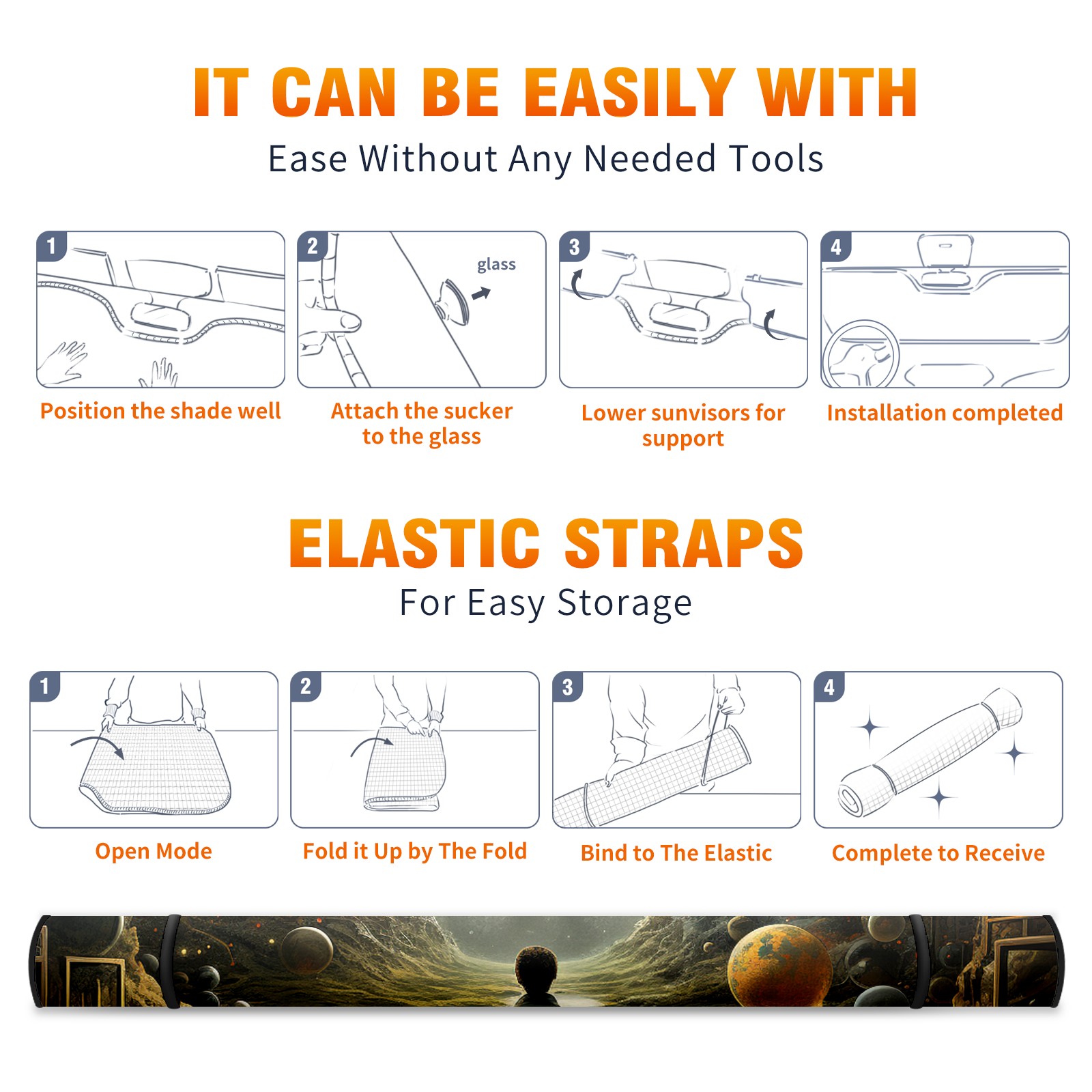 IT CAN BE EASILY WITH
Ease Without Any Needed Tools

1

Position the shade well

2

glass

Attach the sucker to the glass

3

Lower sunvisors for support

4

Installation completed

ELASTIC STRAPS
For Easy Storage

1

Open Mode

2

Fold it Up by The Fold

3

Bind to The Elastic

4

Complete to Receive