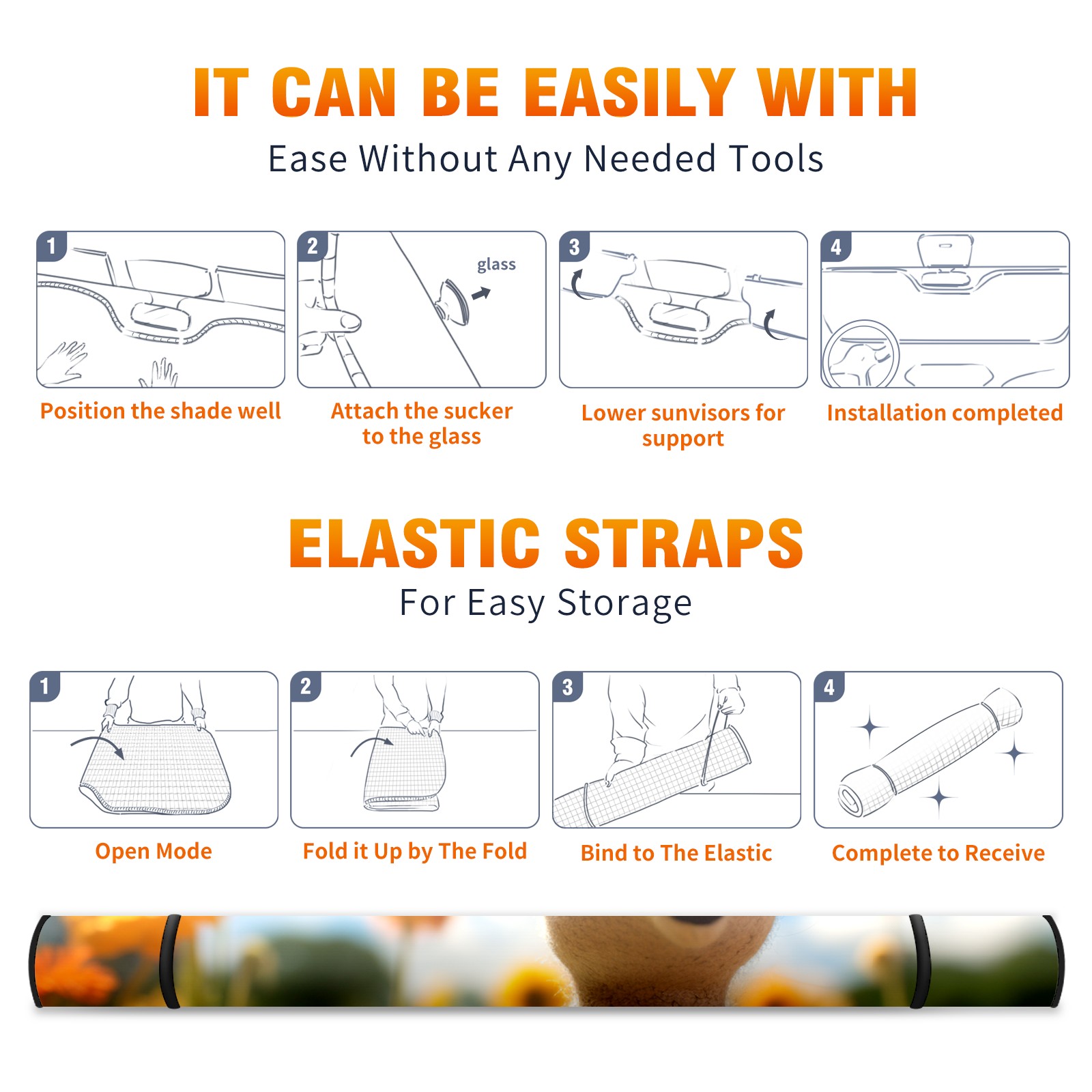 IT CAN BE EASILY WITH
Ease Without Any Needed Tools

1
Position the shade well

2
glass
Attach the sucker to the glass

3
Lower sunvisors for support

4
Installation completed

ELASTIC STRAPS
For Easy Storage

1
Open Mode

2
Fold it Up by The Fold

3
Bind to The Elastic

4
Complete to Receive