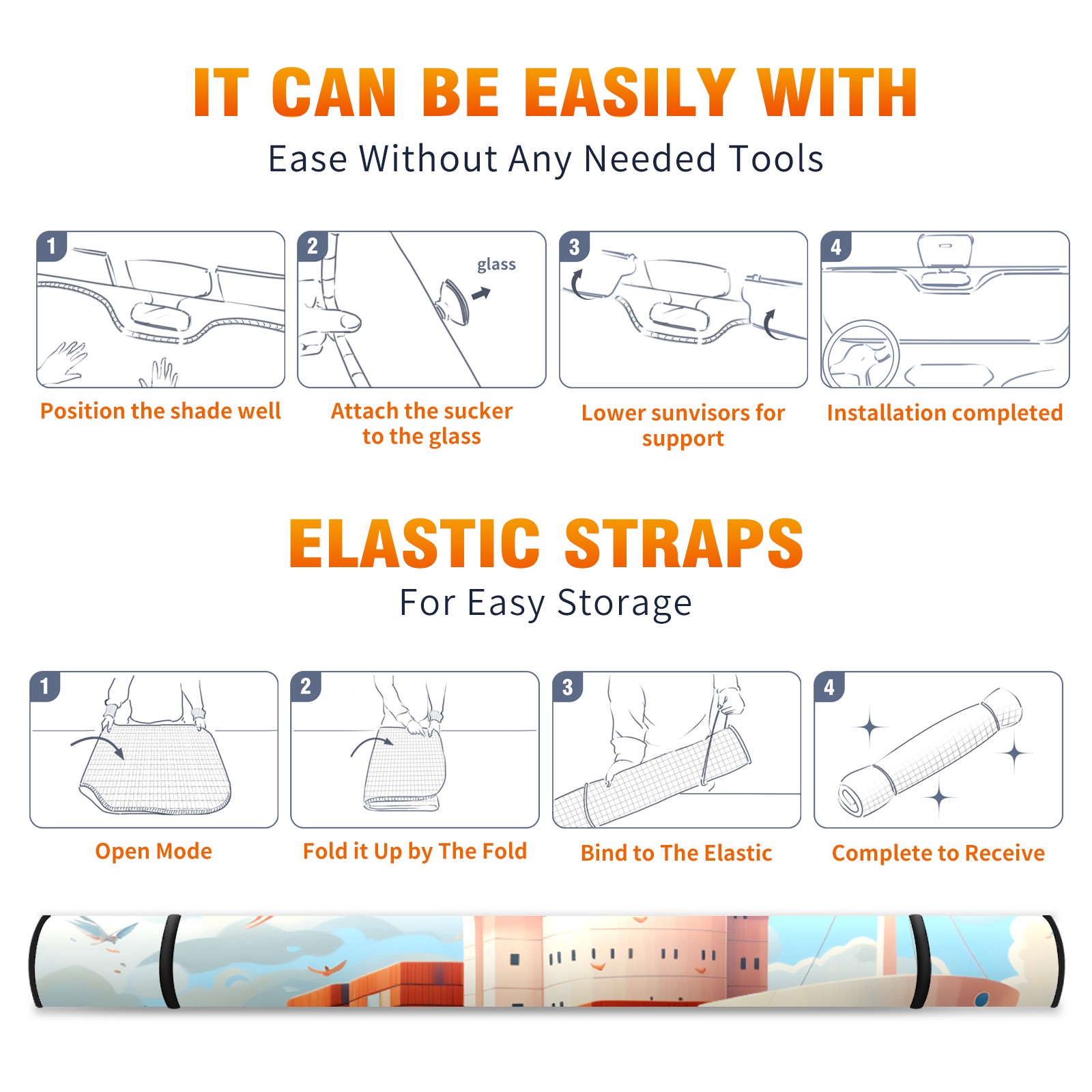 IT CAN BE EASILY WITH
Ease Without Any Needed Tools

1
Position the shade well

2
glass
Attach the sucker to the glass

3
Lower sunvisors for support

4
Installation completed

ELASTIC STRAPS
For Easy Storage

1
Open Mode

2
Fold it Up by The Fold

3
Bind to The Elastic

4
Complete to Receive