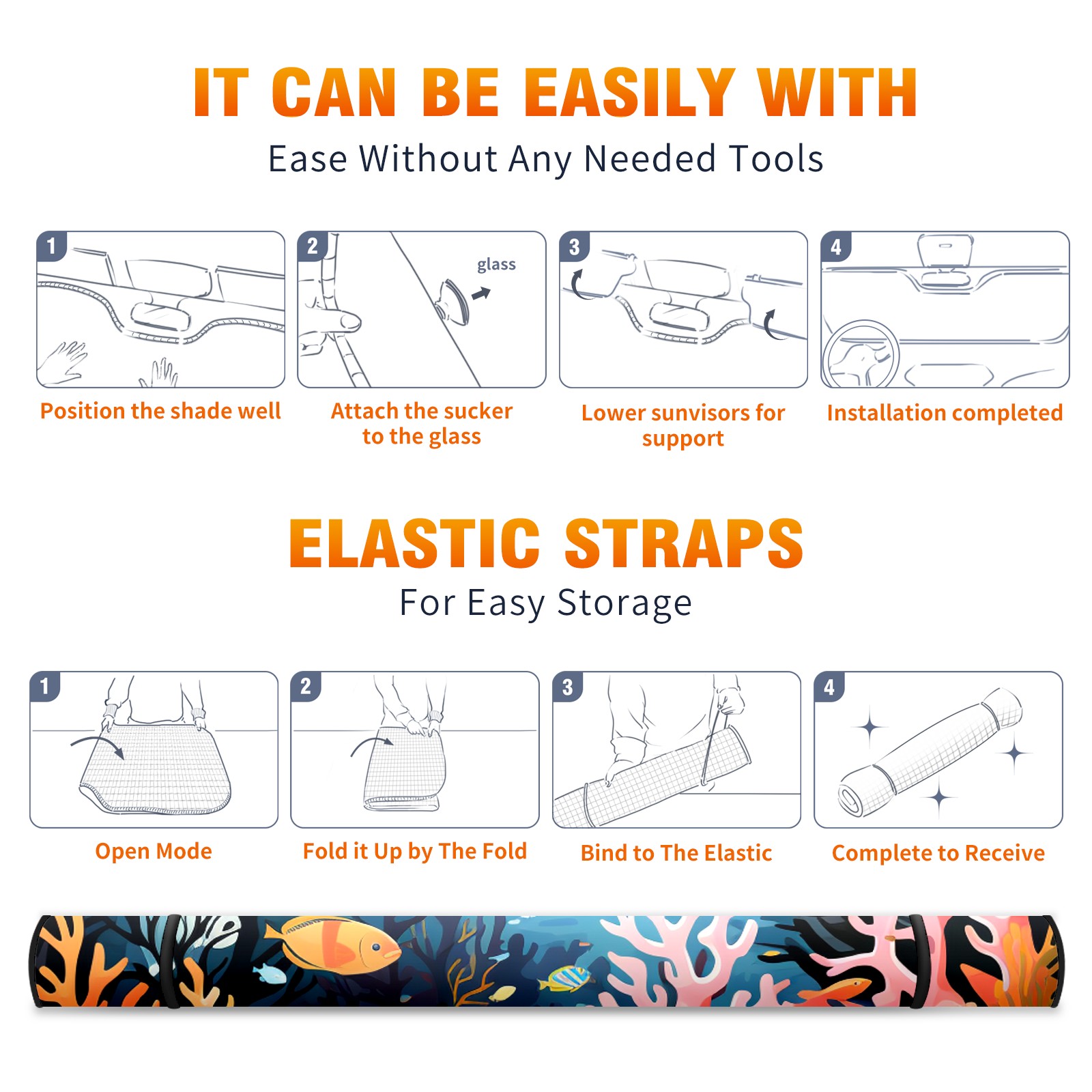 IT CAN BE EASILY WITH
Ease Without Any Needed Tools

1
Position the shade well

2
glass
Attach the sucker to the glass

3
Lower sunvisors for support

4
Installation completed

ELASTIC STRAPS
For Easy Storage

1
Open Mode

2
Fold it Up by The Fold

3
Bind to The Elastic

4
Complete to Receive