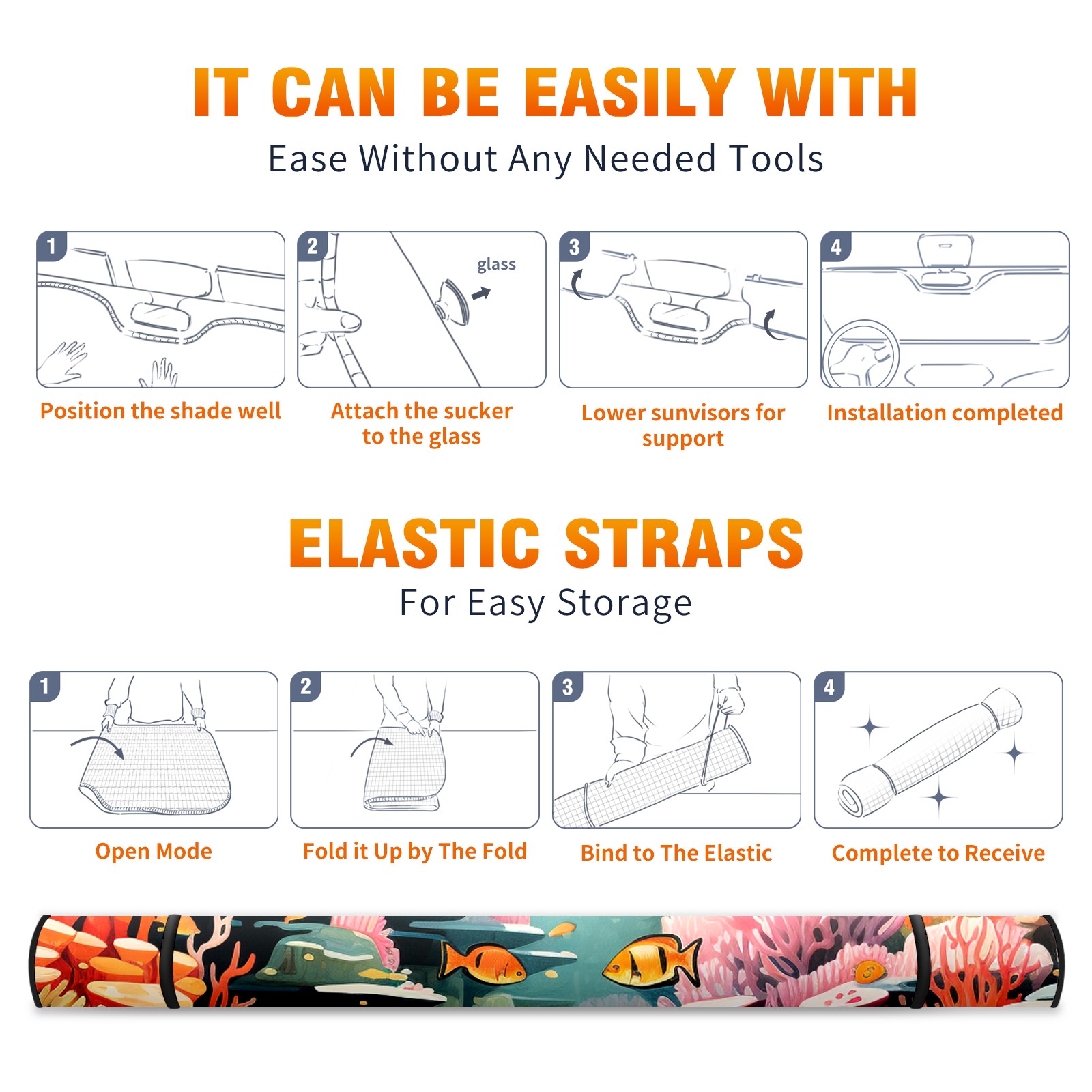 IT CAN BE EASILY WITH
Ease Without Any Needed Tools

1
Position the shade well

2
glass
Attach the sucker to the glass

3
Lower sunvisors for support

4
Installation completed

ELASTIC STRAPS
For Easy Storage

1
Open Mode

2
Fold it Up by The Fold

3
Bind to The Elastic

4
Complete to Receive