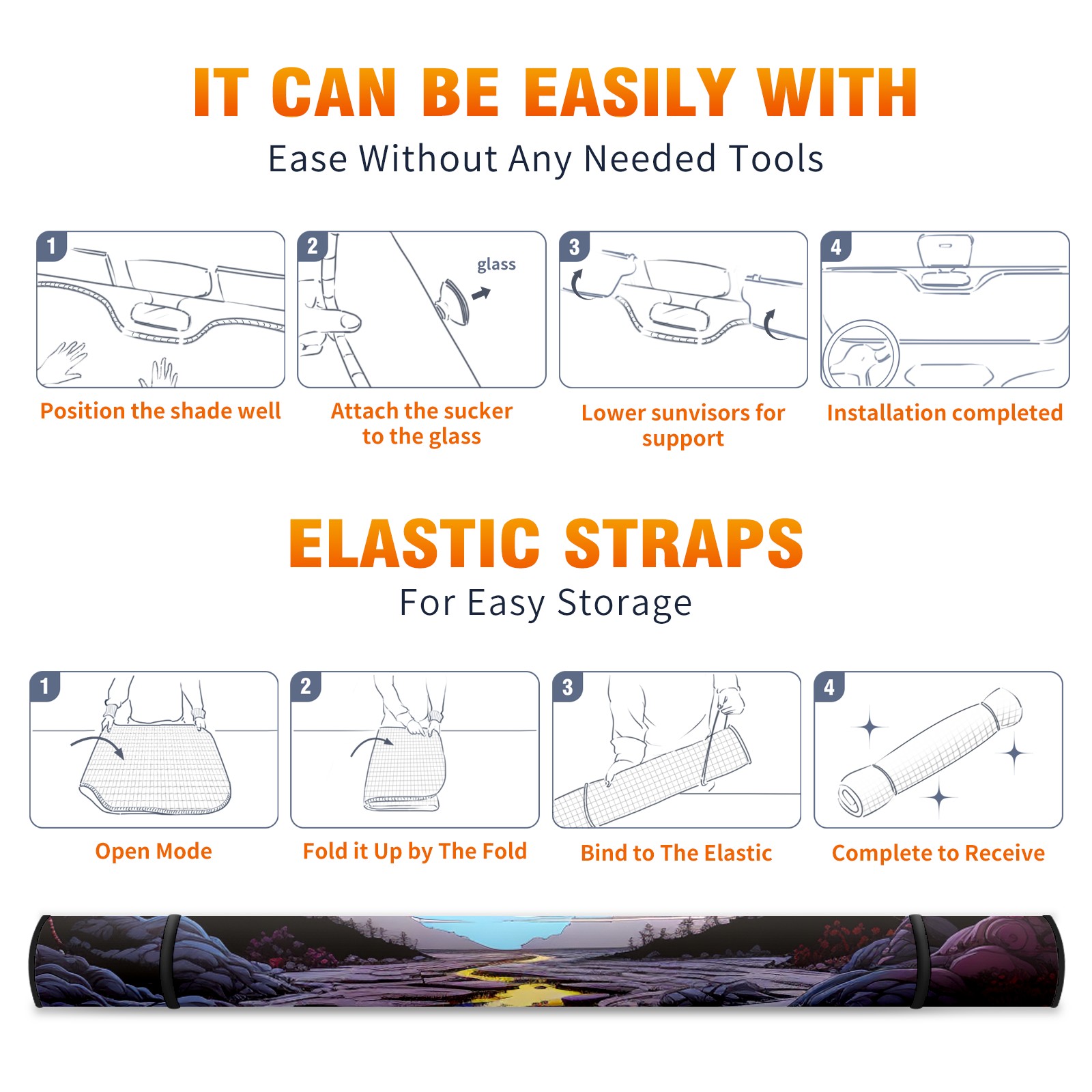 IT CAN BE EASILY WITH

Ease Without Any Needed Tools

1

Position the shade well

2

glass

Attach the sucker to the glass

3

Lower sunvisors for support

4

Installation completed

ELASTIC STRAPS

For Easy Storage

1

Open Mode

2

Fold it Up by The Fold

3

Bind to The Elastic

4

Complete to Receive