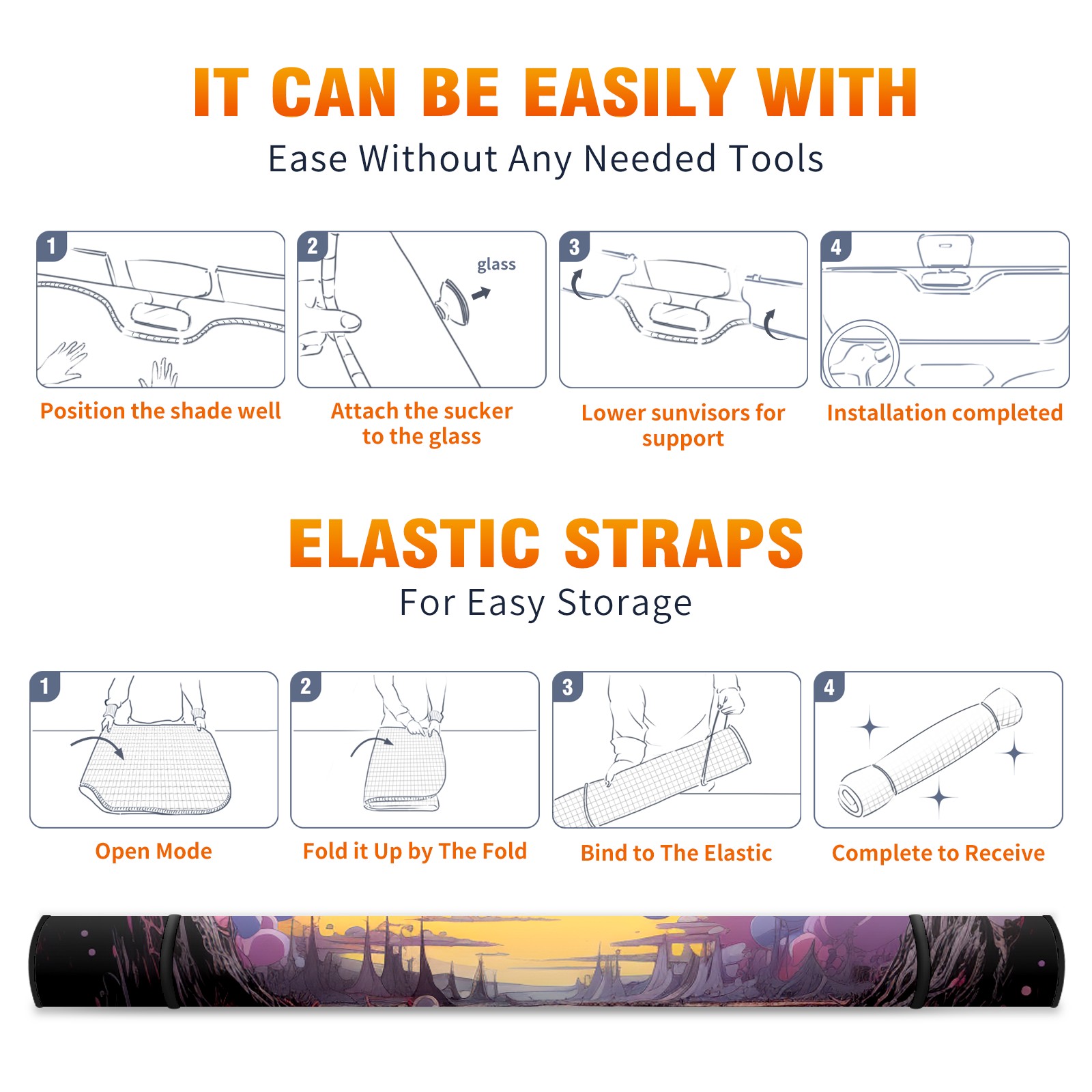 IT CAN BE EASILY WITH
Ease Without Any Needed Tools

1
Position the shade well

2
glass
Attach the sucker to the glass

3
Lower sunvisors for support

4
Installation completed

ELASTIC STRAPS
For Easy Storage

1
Open Mode

2
Fold it Up by The Fold

3
Bind to The Elastic

4
Complete to Receive