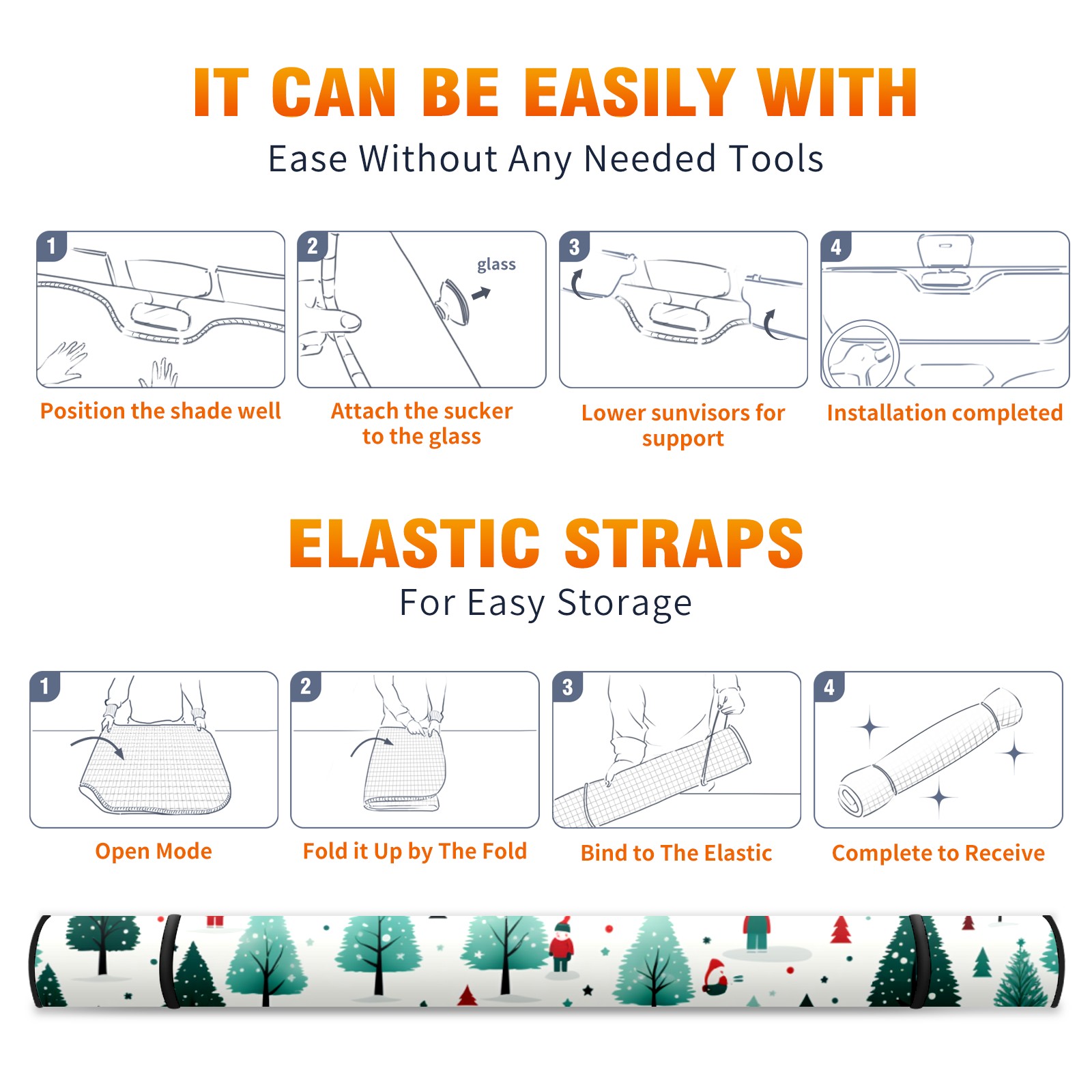 IT CAN BE EASILY WITH

Ease Without Any Needed Tools

1

Position the shade well

2

glass

Attach the sucker to the glass

3

Lower sunvisors for support

4

Installation completed

ELASTIC STRAPS

For Easy Storage

1

Open Mode

2

Fold it Up by The Fold

3

Bind to The Elastic

4

Complete to Receive