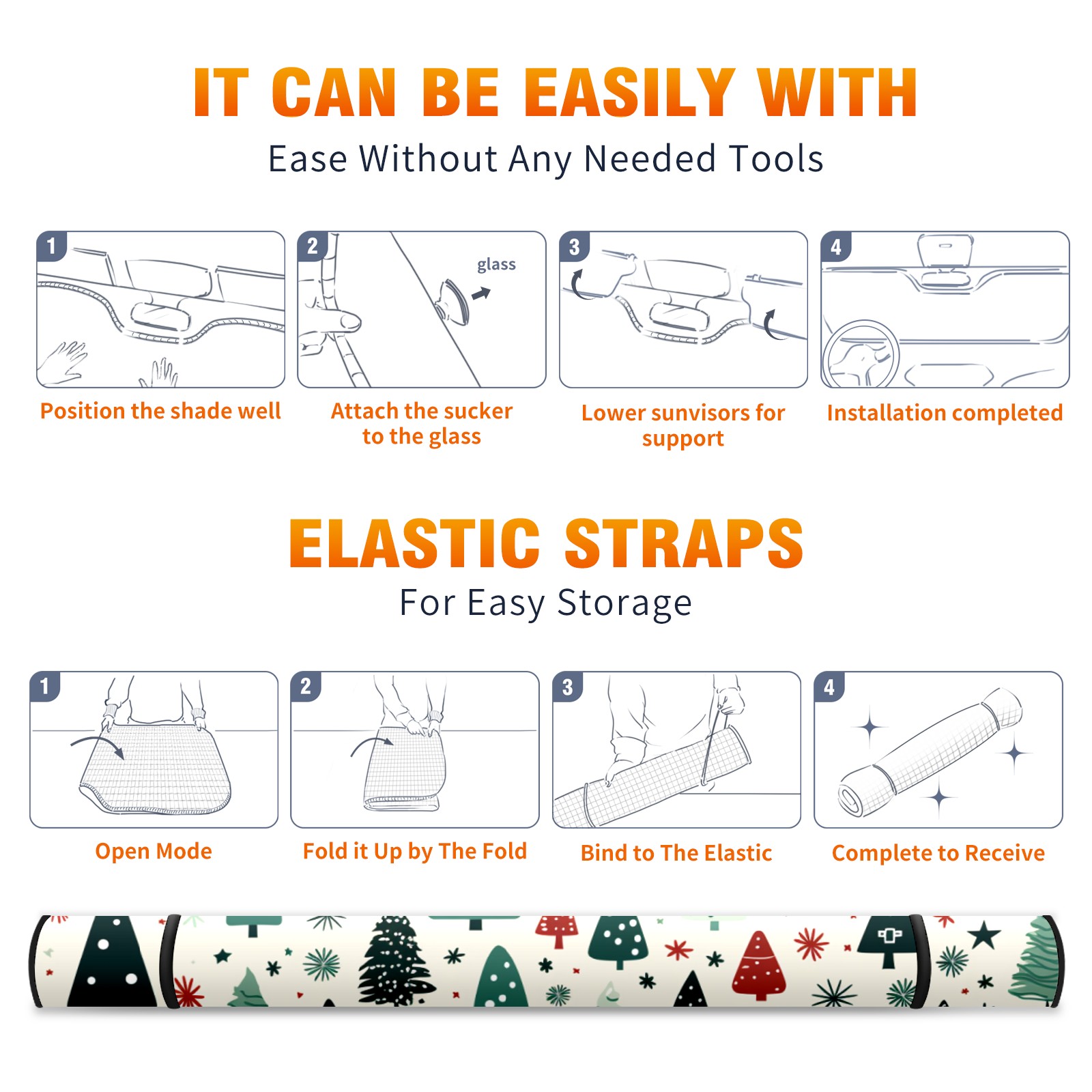 IT CAN BE EASILY WITH

Ease Without Any Needed Tools

1

Position the shade well

2

glass

Attach the sucker to the glass

3

Lower sunvisors for support

4

Installation completed

ELASTIC STRAPS

For Easy Storage

1

Open Mode

2

Fold it Up by The Fold

3

Bind to The Elastic

4

Complete to Receive