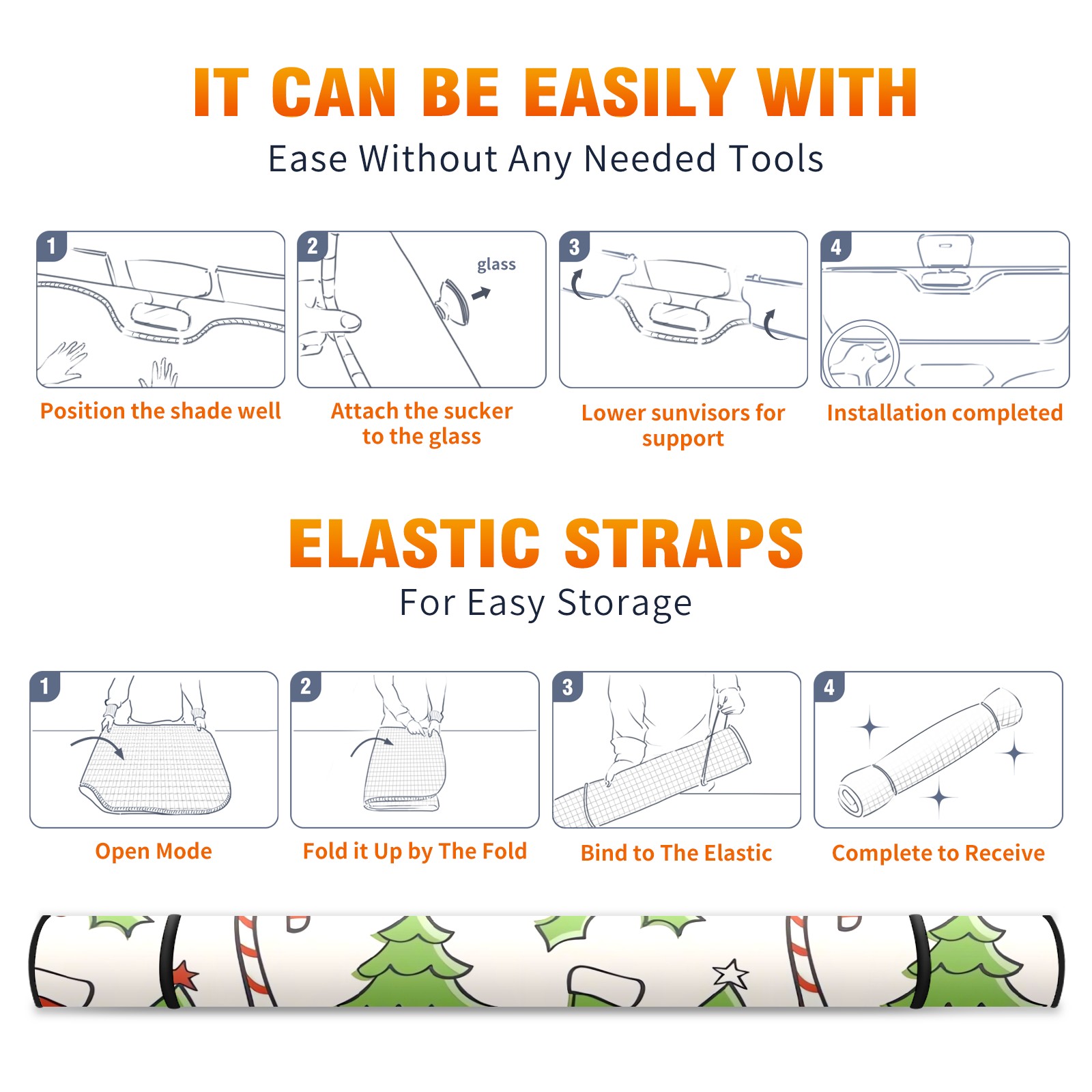 IT CAN BE EASILY WITH
Ease Without Any Needed Tools

1
Position the shade well

2
glass
Attach the sucker to the glass

3
Lower sunvisors for support

4
Installation completed

ELASTIC STRAPS
For Easy Storage

1
Open Mode

2
Fold it Up by The Fold

3
Bind to The Elastic

4
Complete to Receive